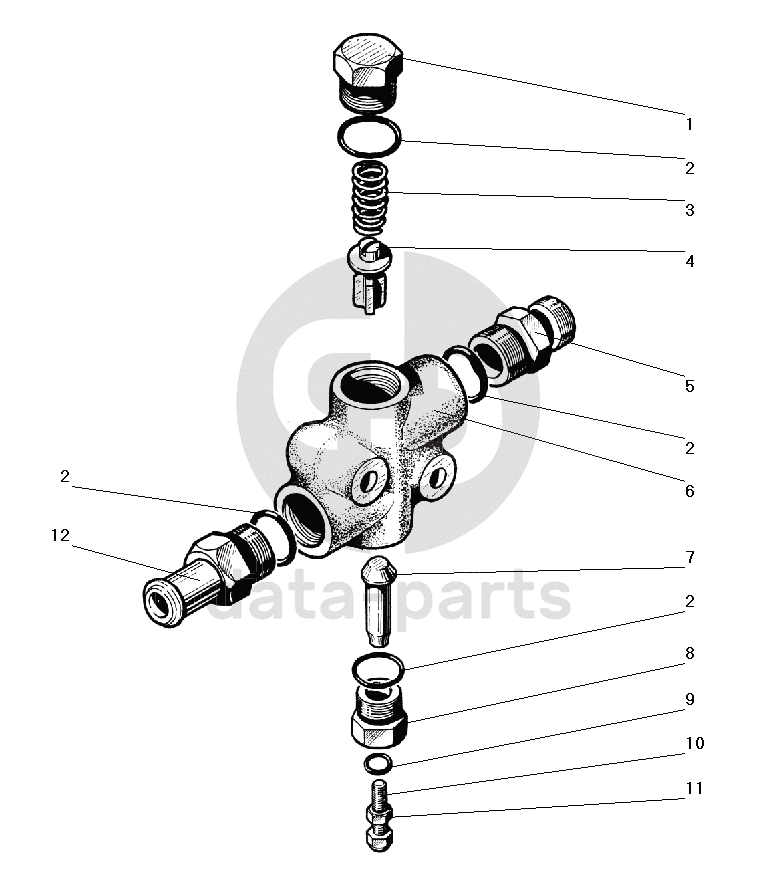 1
2
3
4
5
2
6
2
12
7
2
8
9
10
11
data-parts