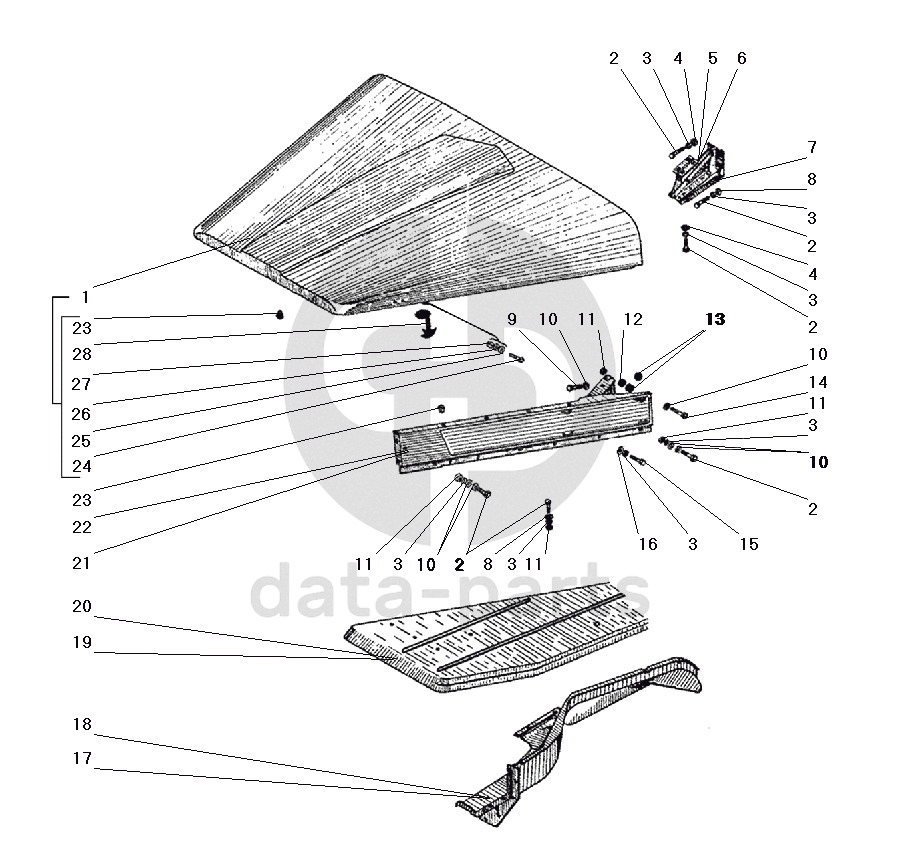 2 3 4 5 6
7
8
3
2
4
3
2
1
23
28
27
26
25
24
23
22
21
9 10 11 12 13
10
14
11
3
10
2
16 3 15
11 3 10 2 8 3 11
data-parts
20
19
18
17