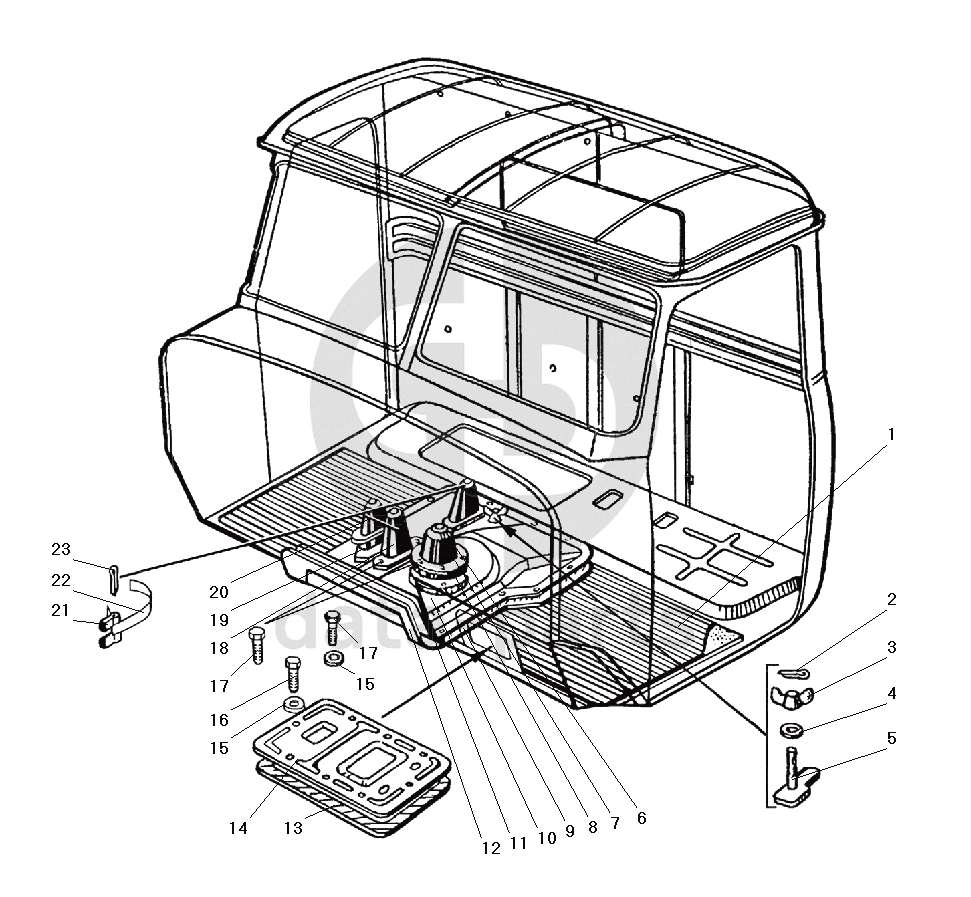 1
2
3
4
5
23
22
21
20
19
18
17
17
15
16
15
14
13
12
11
10
9
8
7
6