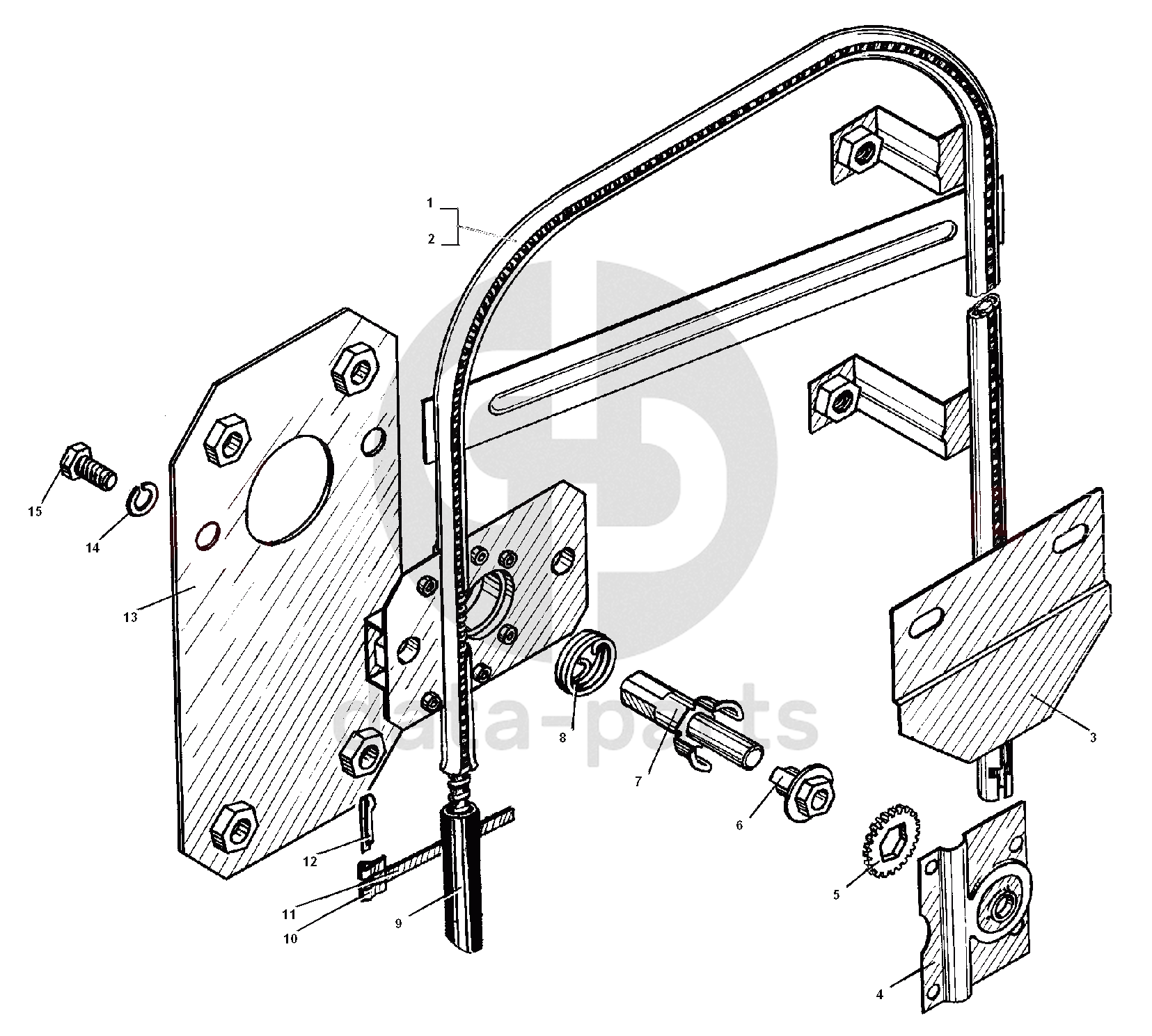 1
2
15
14
13
8
7
6
3
12
11
10
9
5
4
data-parts