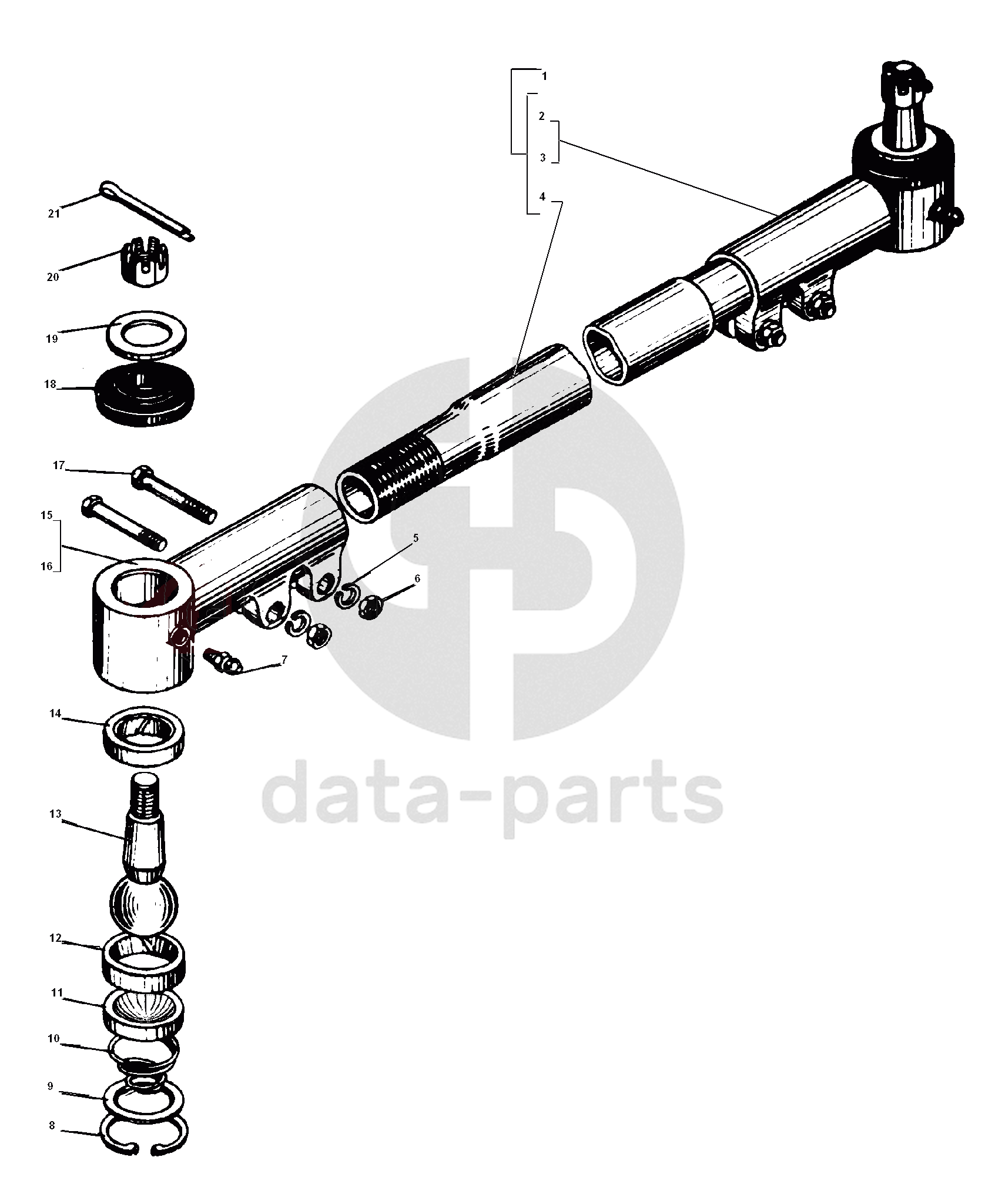 1
2
3
4
21
20
19
18
17
15
16
5
6
7
14
13
12
11
10
9
8
data-parts