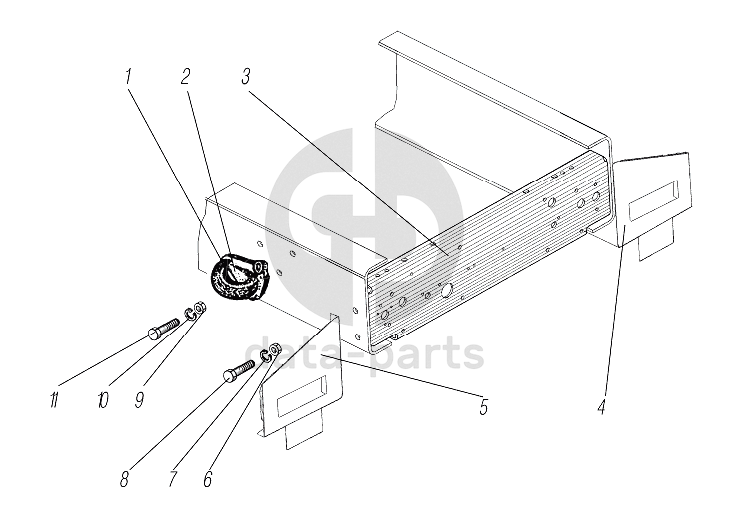 1 2 3

data-parts

11 10 9

8 7 6

5

4