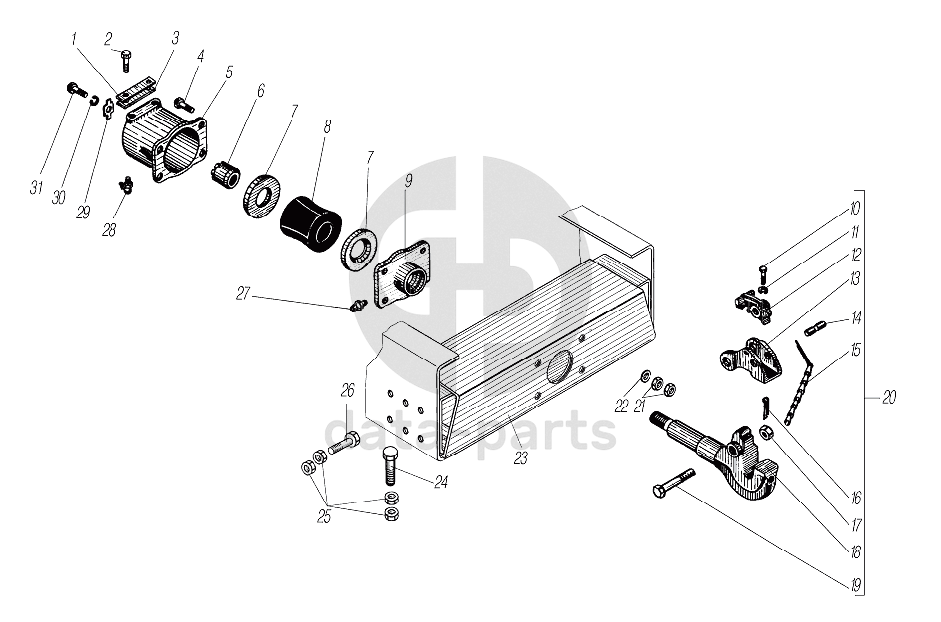 1
2
3
4
5
6
7
8
7
9
31
30
29
28
27
10
11
12
13
14
15
20
26
22
21
23
24
25
16
17
18
19
data parts