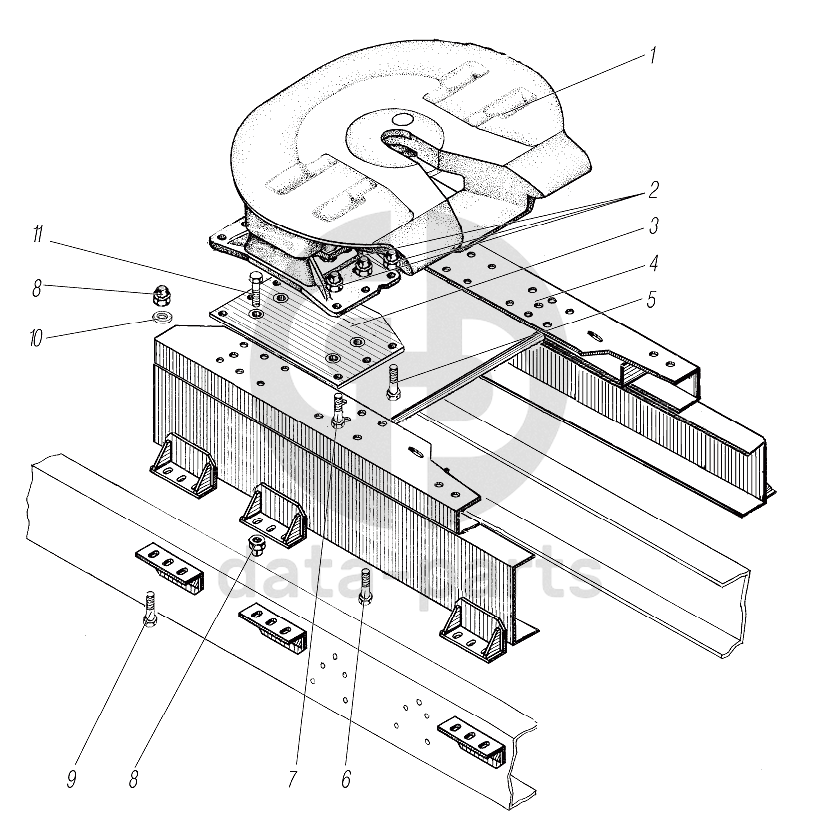 1
2
3
4
5
11
8
10
9
8
7
6
data-parts