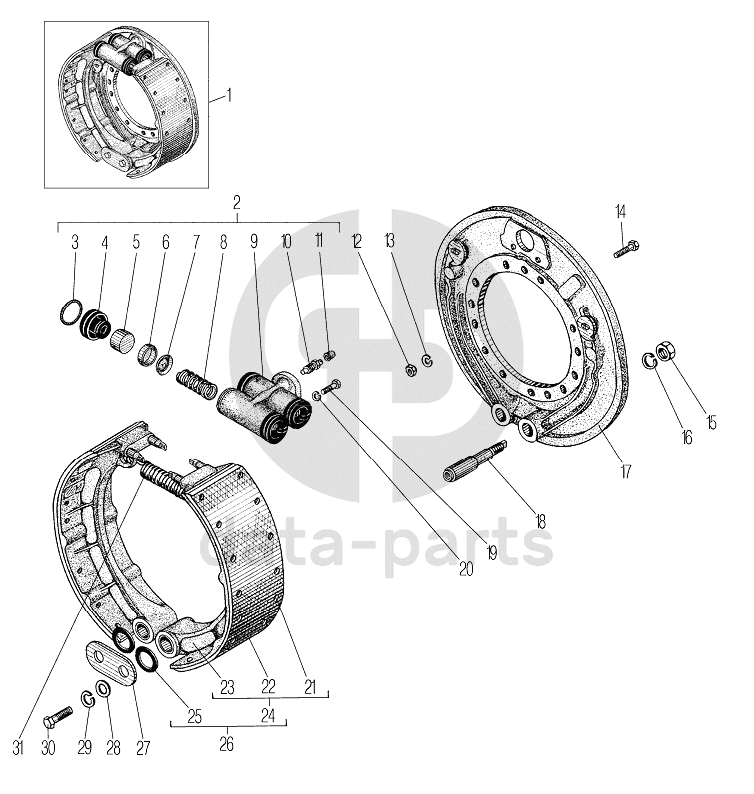 1
2
3 4 5 6 7 8 9 10 11 12 13
14
15
16
17
18
19
20
21
22
23
24
25
26
27
28
29
30
31
data-parts