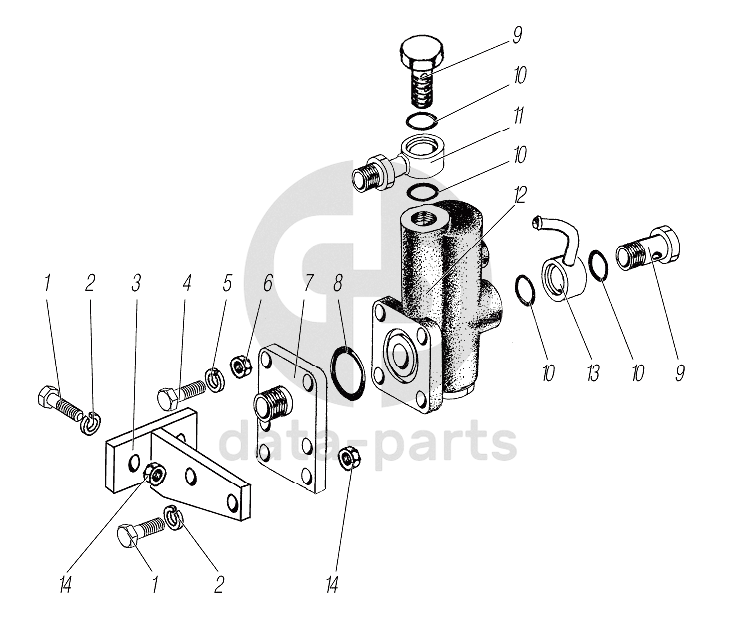 9
10
11
10
12
1 2 3 4 5 6 7 8
10 13 10 9
data-parts
14 1 2
14