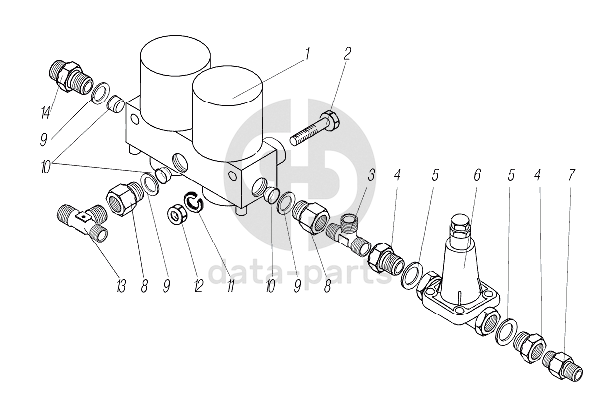 1
2
14
9
10
3
4
5
6
5
4
7
13
8
9
12
11
10
9
8
data-parts