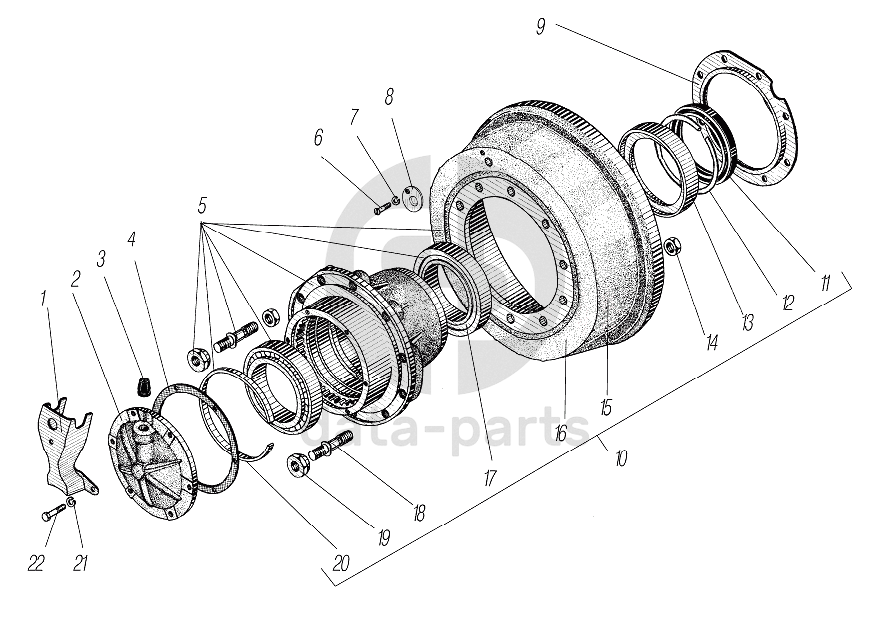 9
8
7
6
5
4
3
2
1
11
12
13
14
15
16
17
10
18
19
20
21
22
data-parts