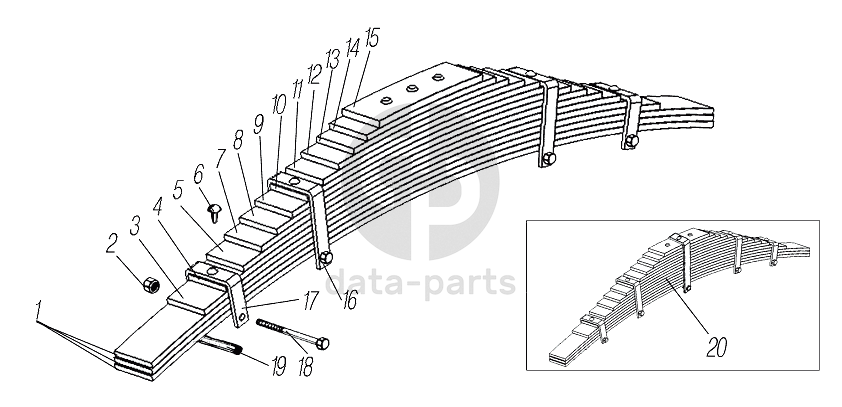 1
2
3
4
5
6
7
8
9
10
11
12
13
14
15
16
17
18
19
20
data-parts