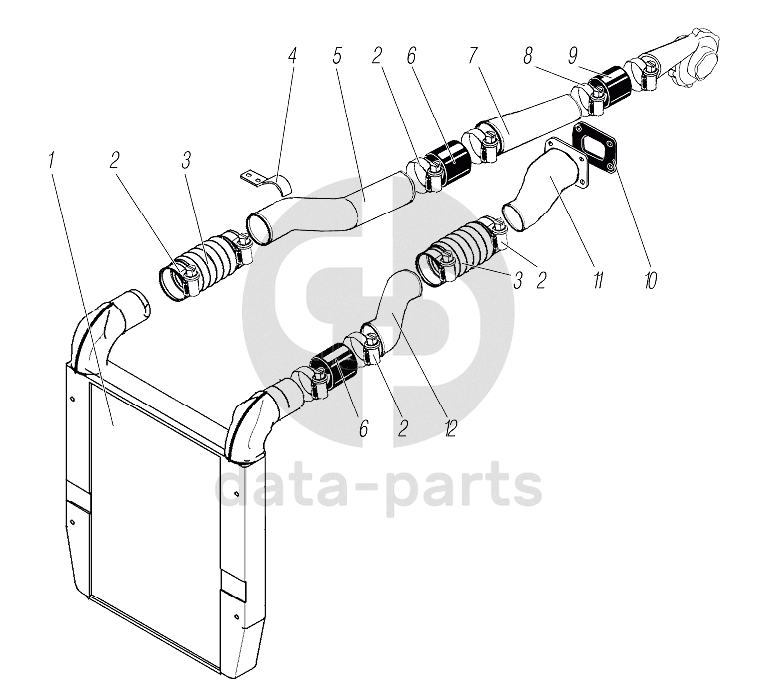 4 5 2 6 7 8 9
1 2 3
3 2 11 10
6 2 12
data-parts