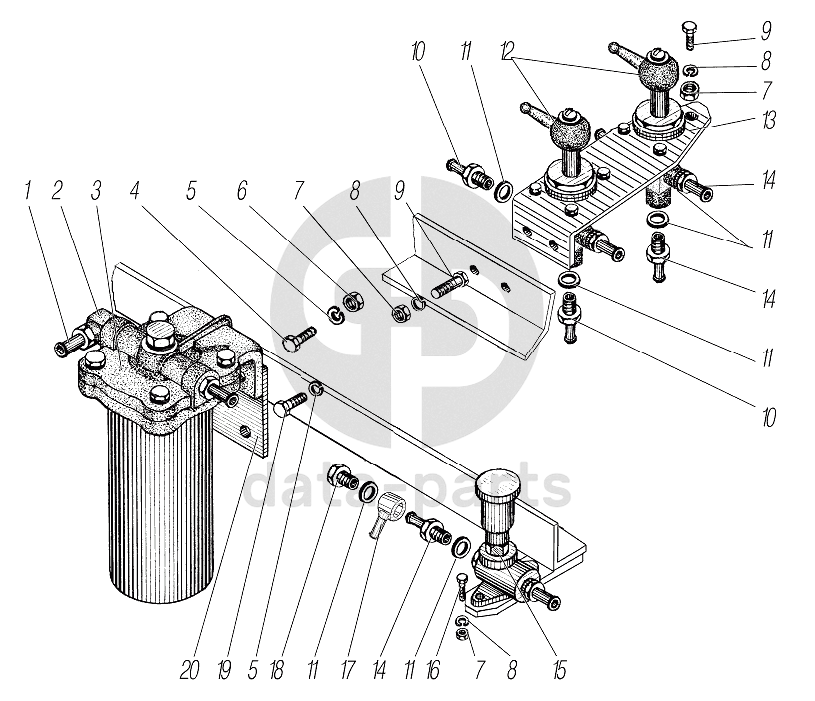 10 11 12 9 8 7 13 14 11 14 11 10

1 2 3 4 5 6 7 8 9

data-parts

20 19 5 18 11 17 14 11 16 7 8 15