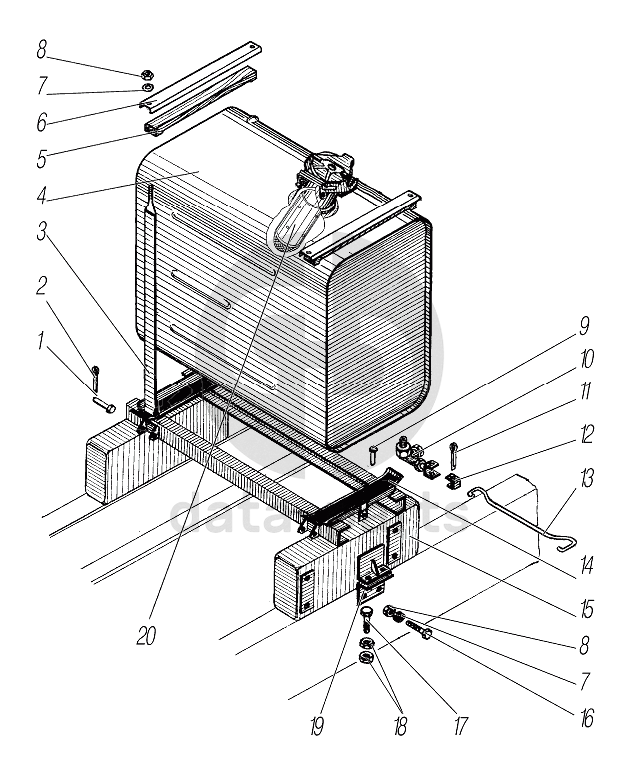 8
7
6
5
4
3
2
1
9
10
11
12
13
14
15
8
7
16
17
18
19
20