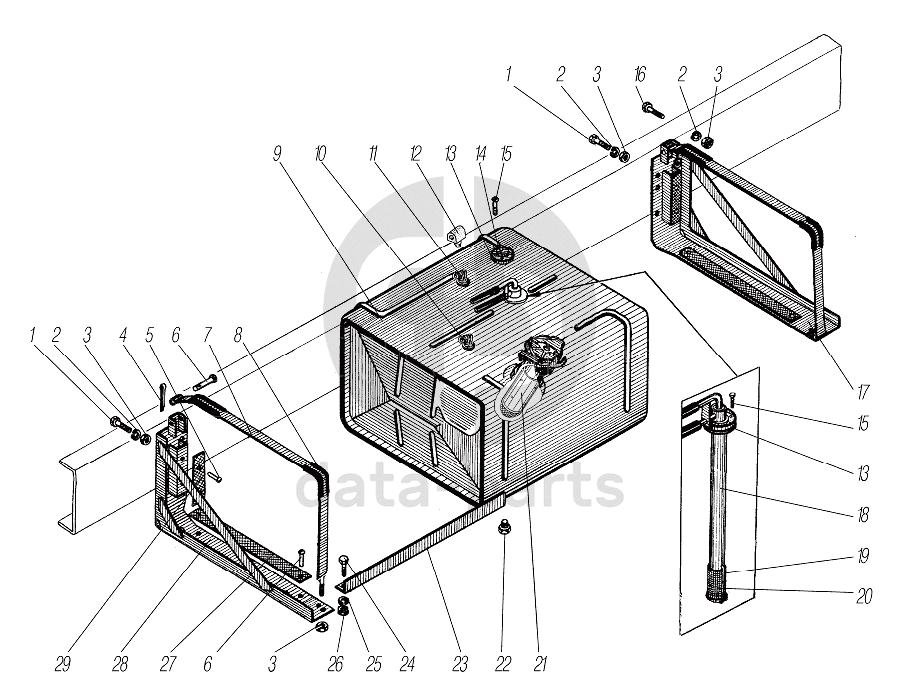 1 2 3 16 2 3
9 10 11 12 13 14 15
1 2 3 4 5 6 7 8
17
15
13
18
19
20
data-parts
29 28 27 6 3 26 25 24 23 22 21