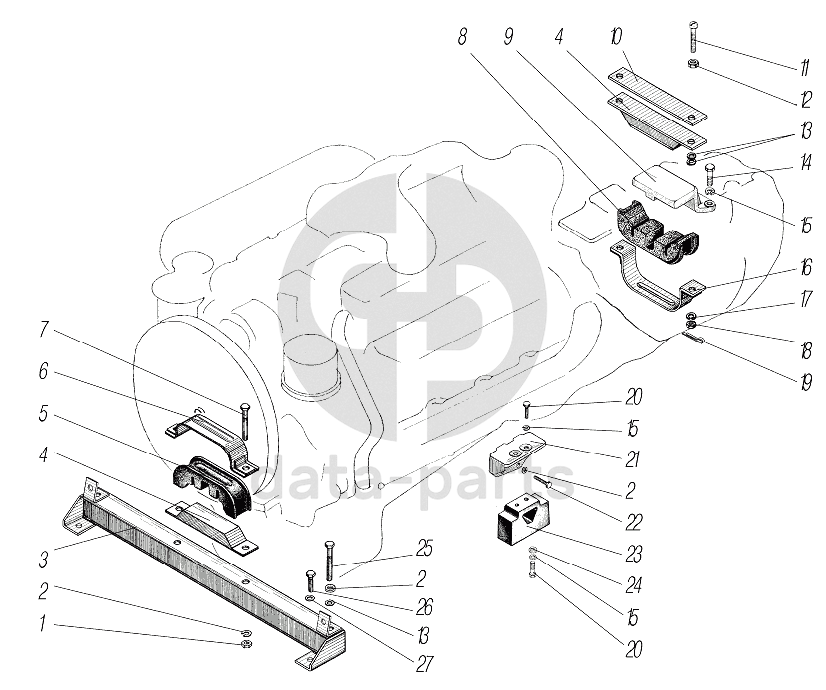 8 9 4 10 11 12 13 14 15 16 17 18 19 7 6 5 4 3 2 1 20 15 21 2 22 23 24 15 20 25 2 26 13 27

data-parts