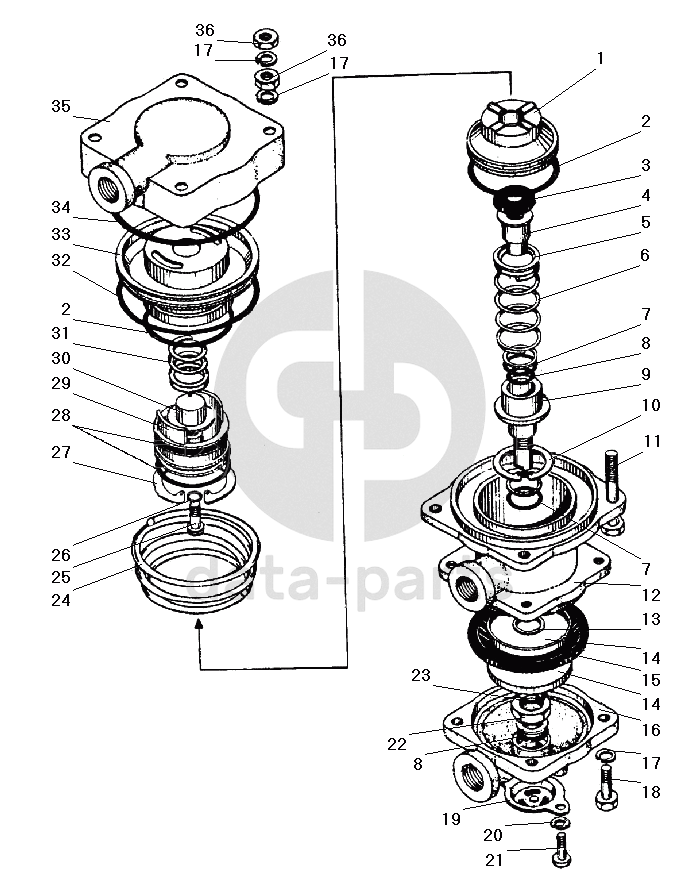 36
17
36
17
35
34
33
32
2
31
30
29
28
27
26
25
24
1
2
3
4
5
6
7
8
9
10
11
7
12
13
14
15
14
16
23
22
8
17
18
19
20
21
data-parts