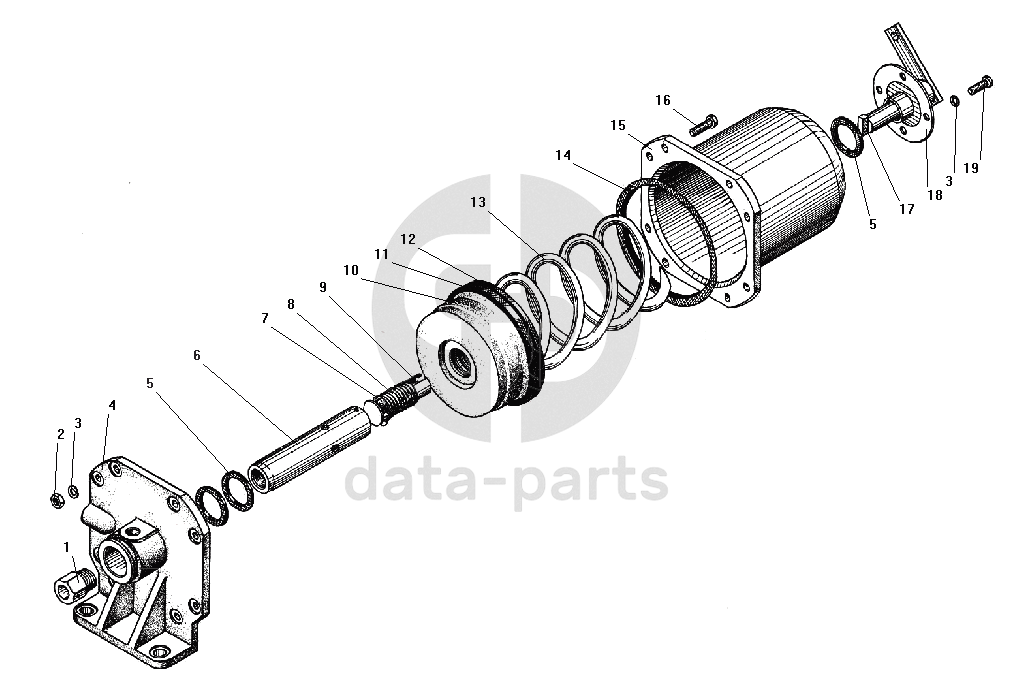 16
15
14
13
12
11
10
9
8
7
6
5
4
3
2
1
5
17
18
3
19
data-parts