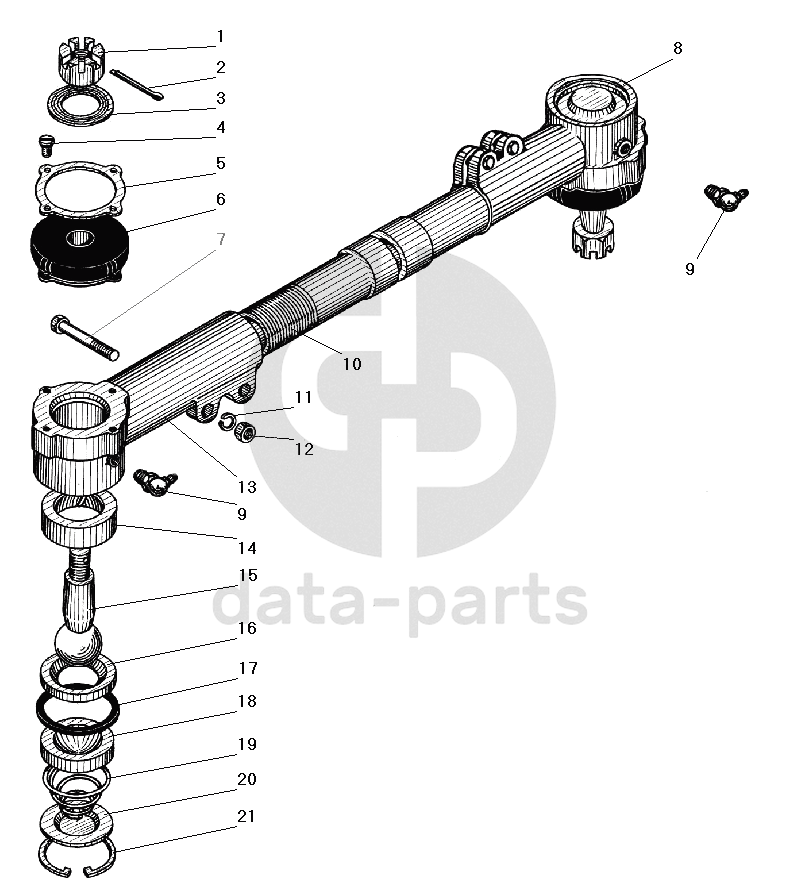 1
2
3
4
5
6
7
8
9
10
11
12
13
9
14
15
16
17
18
19
20
21
data-parts