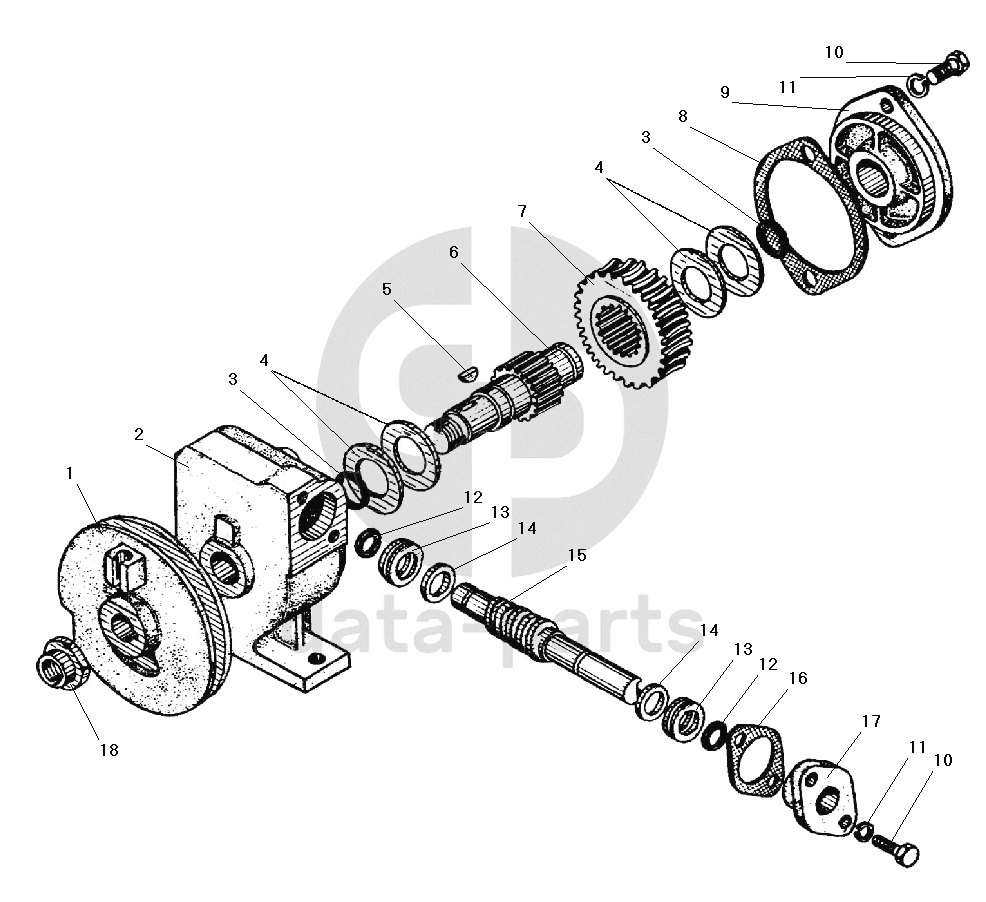 10
11
9
8
3
4
7
6
5
4
3
2
1
12
13
14
15
data-parts
14
13
12
16
17
11
10
18