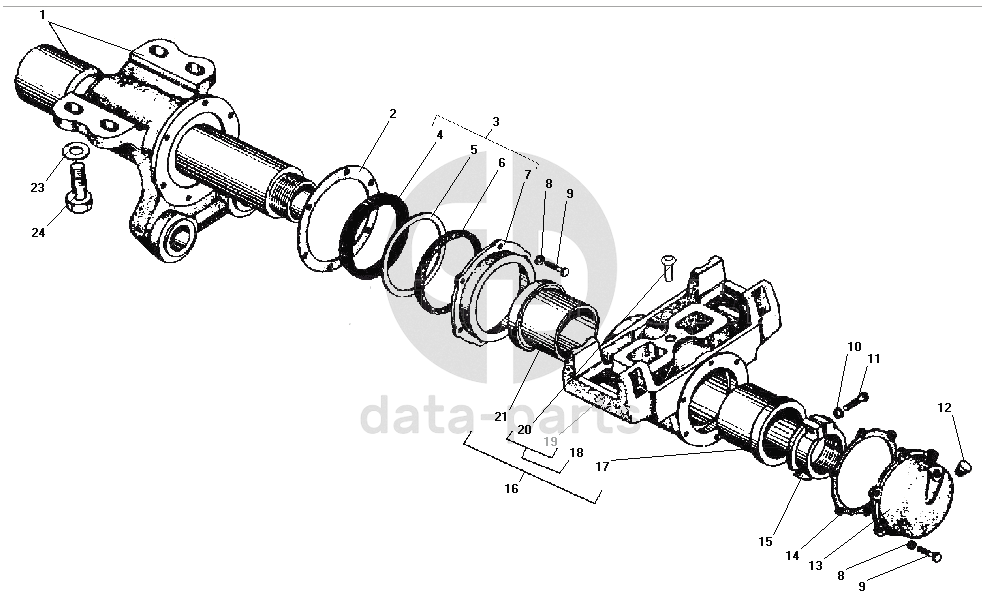 1
2
3
4
5
6
7
8
9
23
24
10
11
12
21
20
19
18
16
17
15
14
13
8
9
data-parts