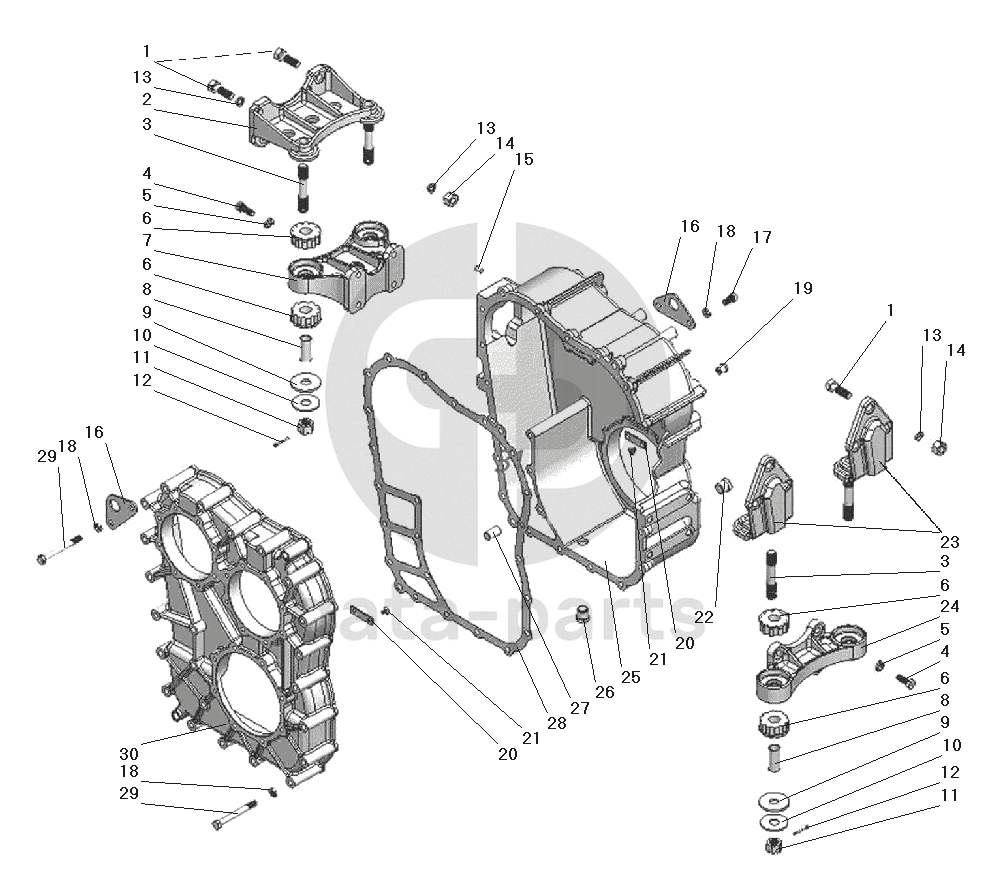 1
13
2
3
4
5
6
7
6
8
9
10
11
12
13
14
15
16
18
17
19
1
13
14
29
18
16
23
3
6
24
5
4
6
8
9
10
12
11
22
20
21
25
26
27
28
21
20
30
18
29
data-parts