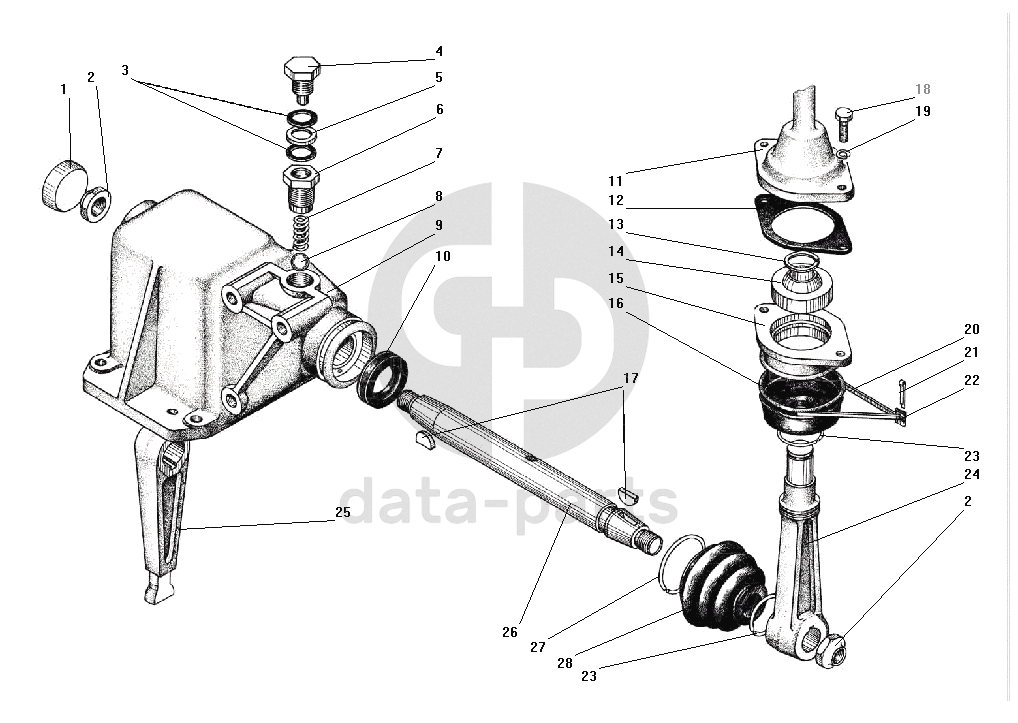 1
2
3
4
5
6
7
8
9
10
11
12
13
14
15
16
17
18
19
20
21
22
23
24
2
25
26
27
28
23
data-parts