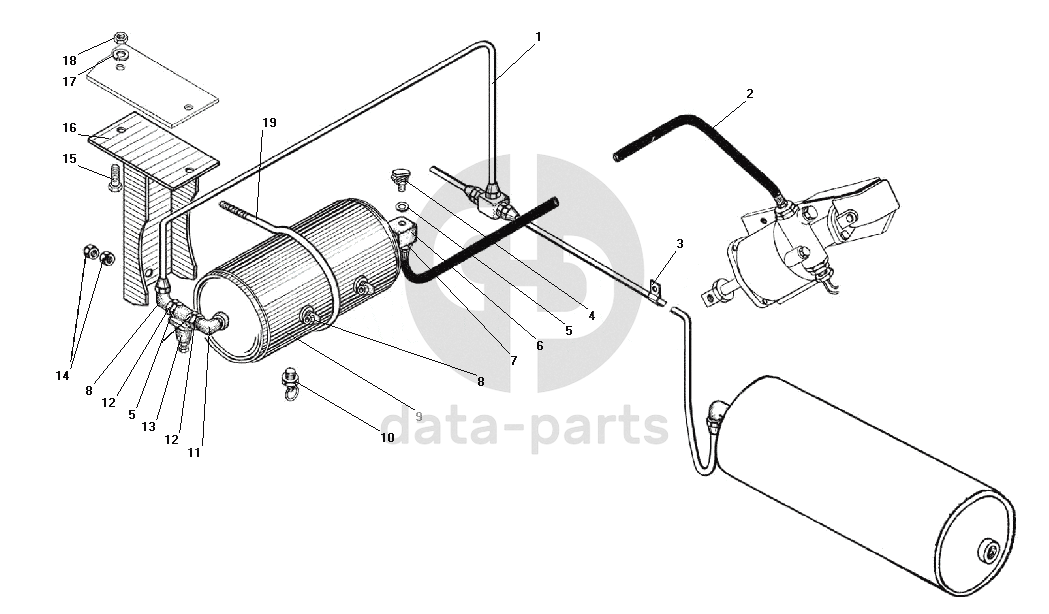 18
17
16
15
19
1
2
3
4
5
6
7
8
9
10
14
8
12
5
13
12
11
data-parts