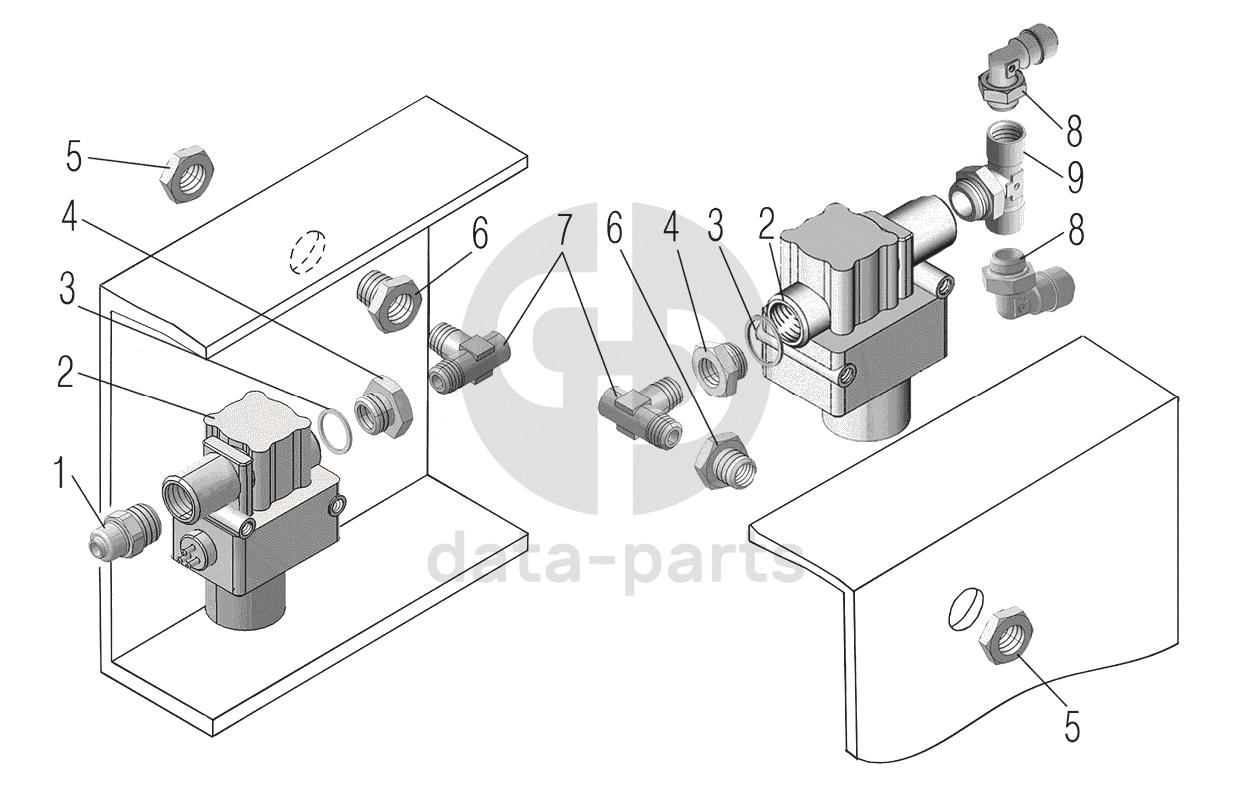 5
4
3
2
1
6
7
6
4
3
2
8
9
8
5
data-parts