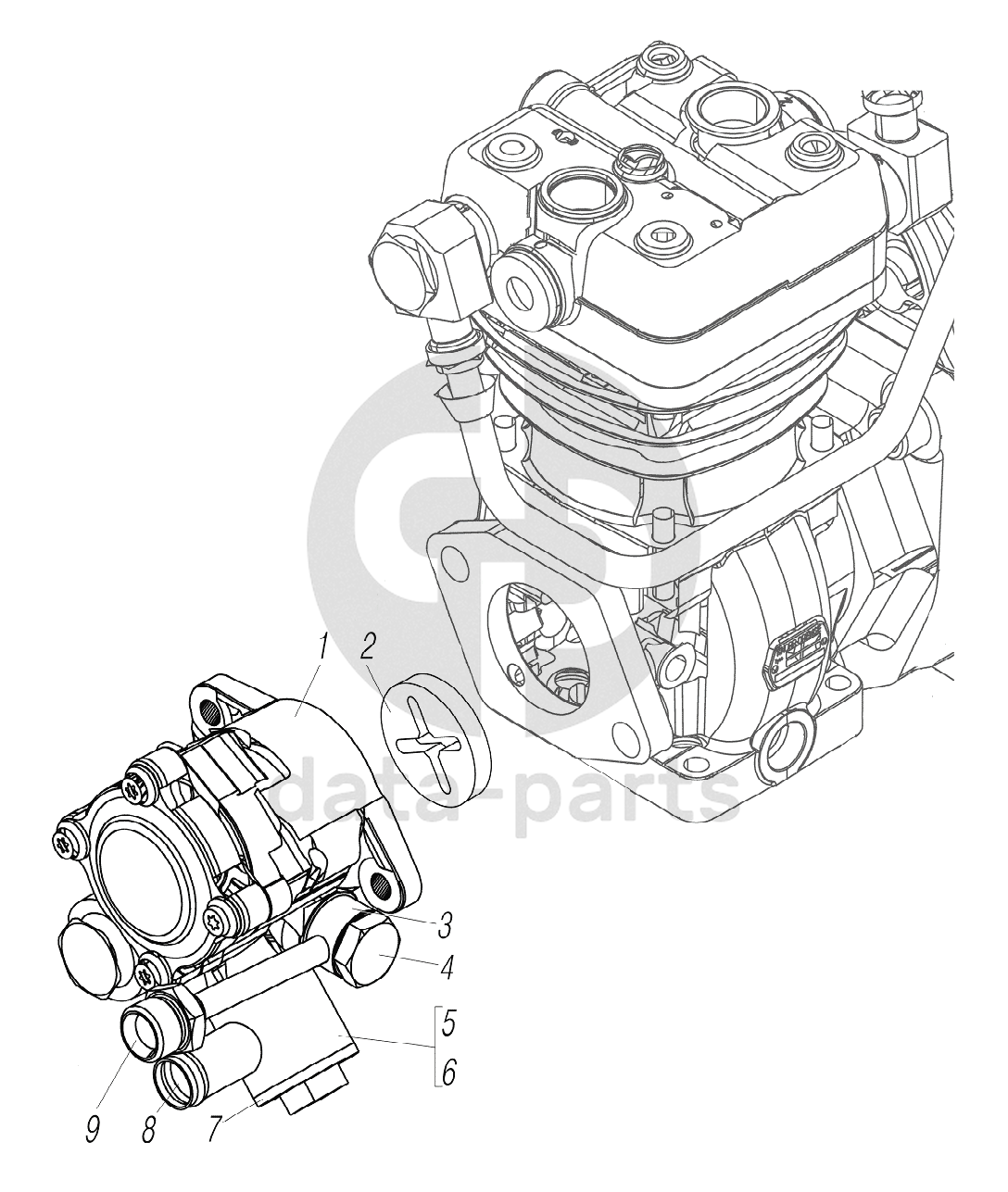 1
2
3
4
5
6
9
8
7
data-parts