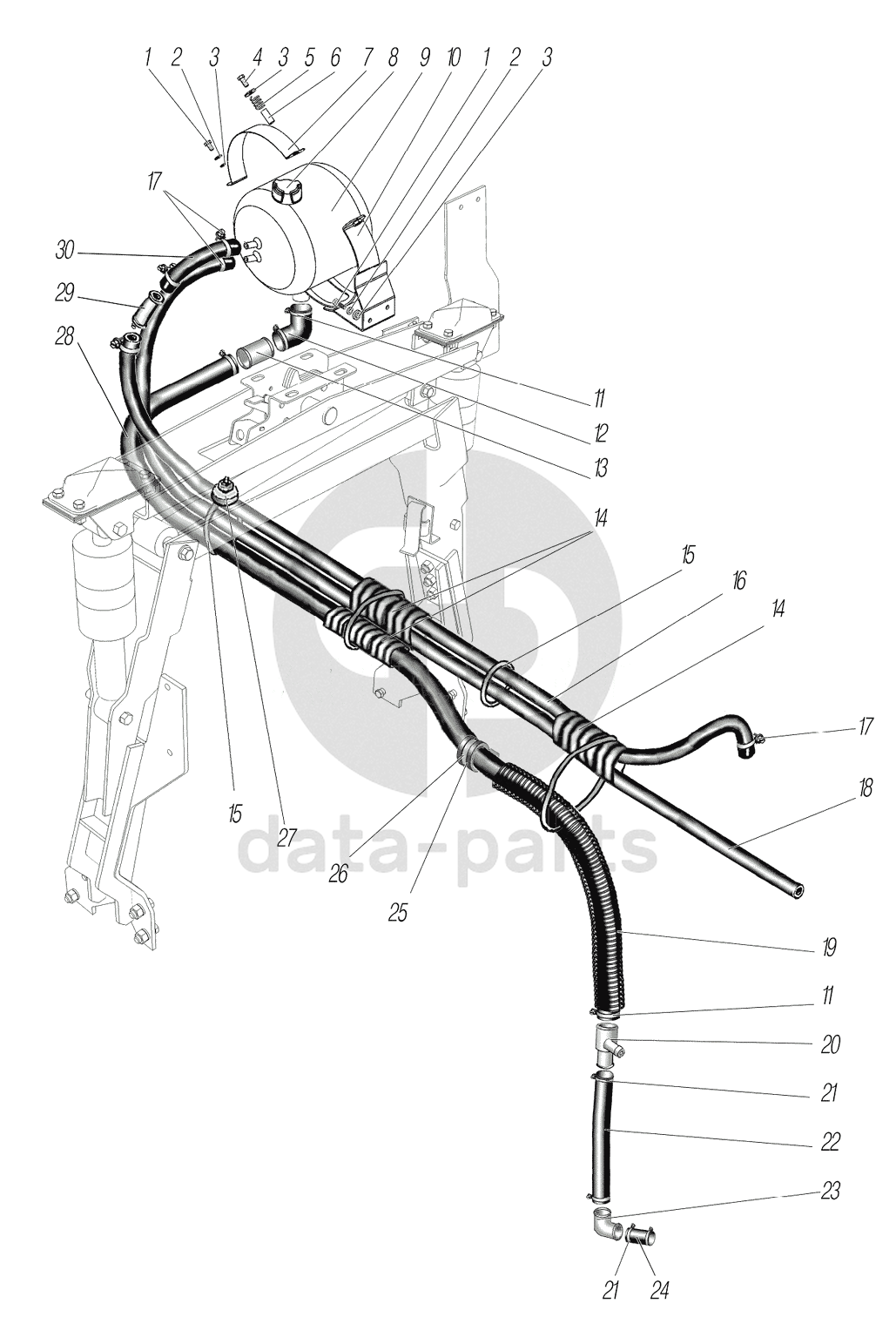 1 2 3 4 3 5 6 7 8 9 10 1 2 3

17

30

29

28

11

12

13

14

15

16

14

17

18

15

27

26

25

19

11

20

21

22

23

21 24

data-parts