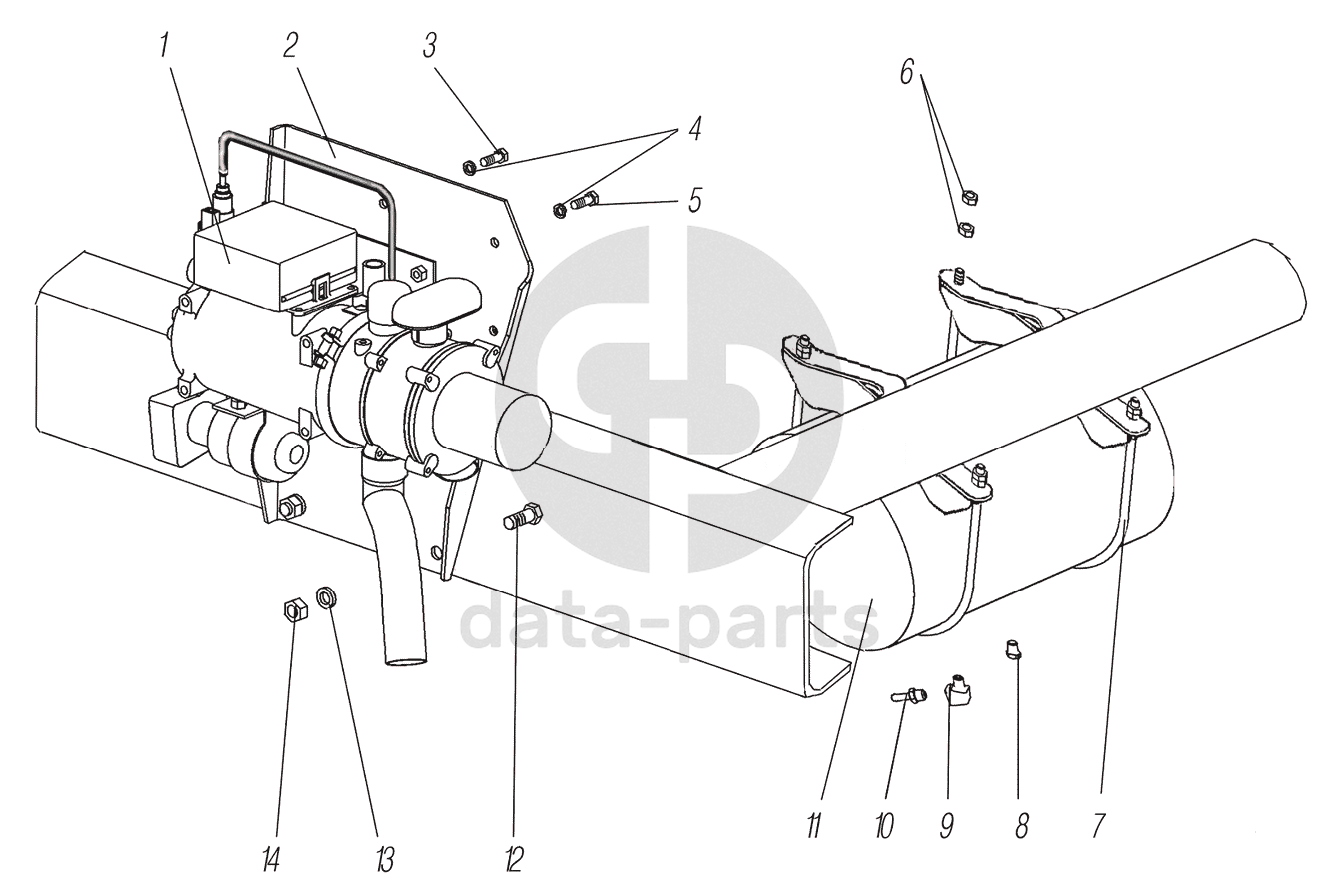 1
2
3
4
5
6
data-parts
14
13
12
11
10
9
8
7