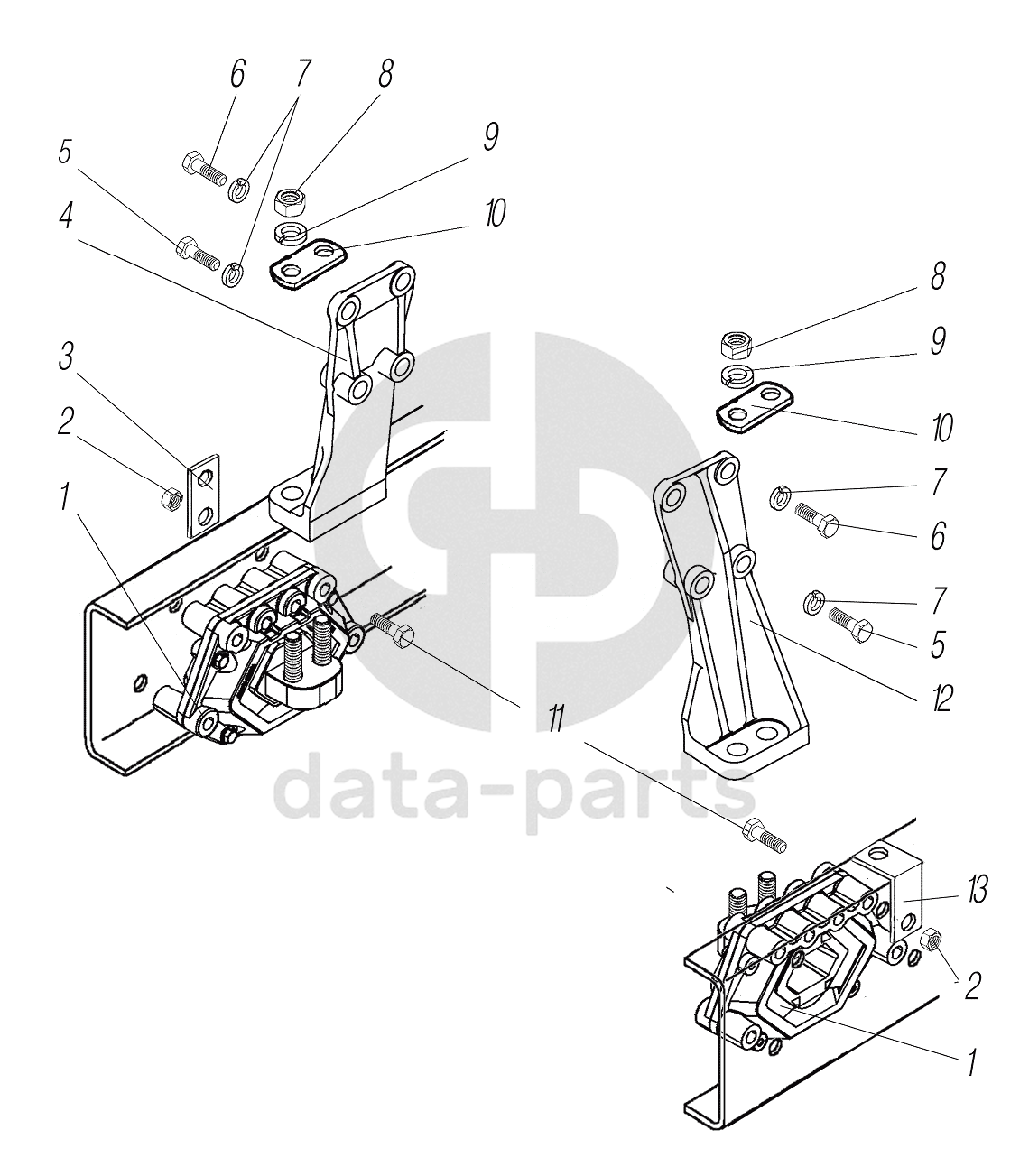 6
7
8
9
5
10
4
3
2
1
8
9
10
7
6
7
5
12
11
data-parts
13
2
1