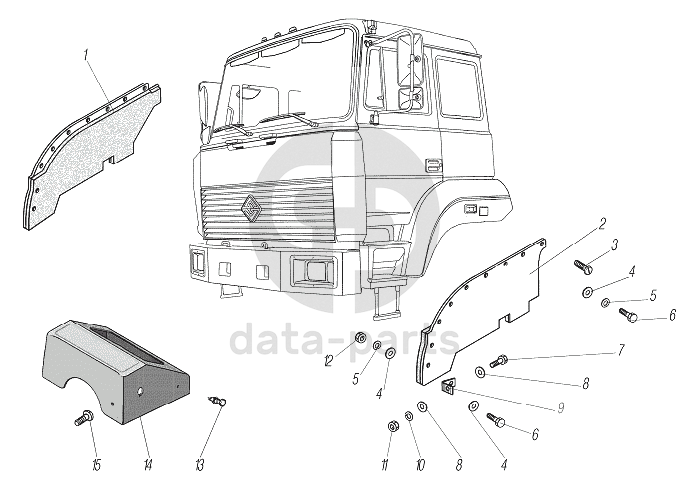 1
2
3
4
5
6
7
8
9
6
4
8
10
11
12
5
4
13
14
15
data-parts