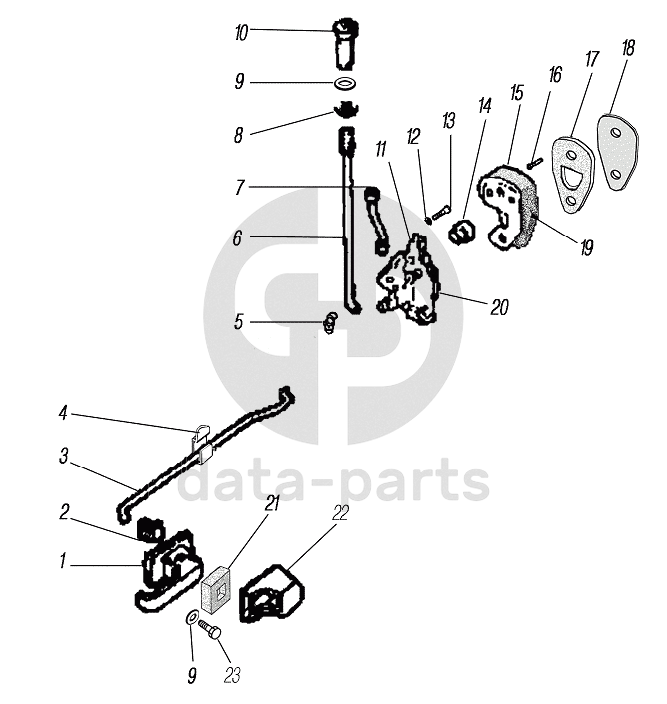 10
9
8
7
6
5
11
12
13
14
15
16
17
18
19
20
4
3
2
1
21
22
9
23
data-parts