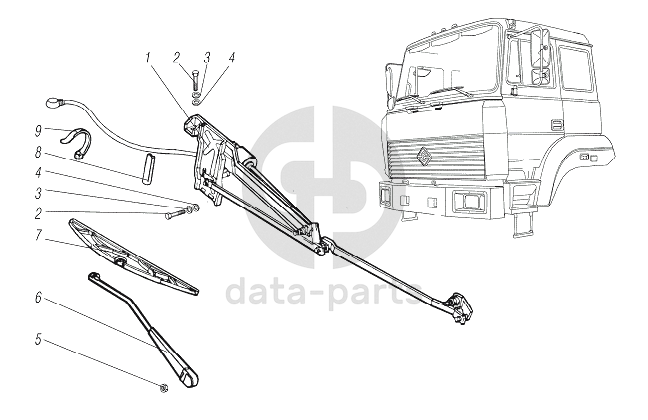 1
2
3
4
9
8
4
3
2
7
6
5
data-parts