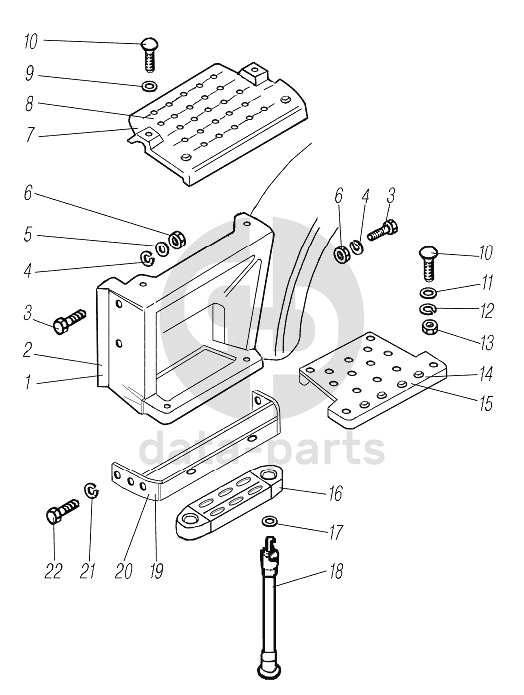 10
9
8
7
6
5
4
3
2
1
6
4
3
10
11
12
13
14
15
data-parts
16
17
18
22
21
20
19