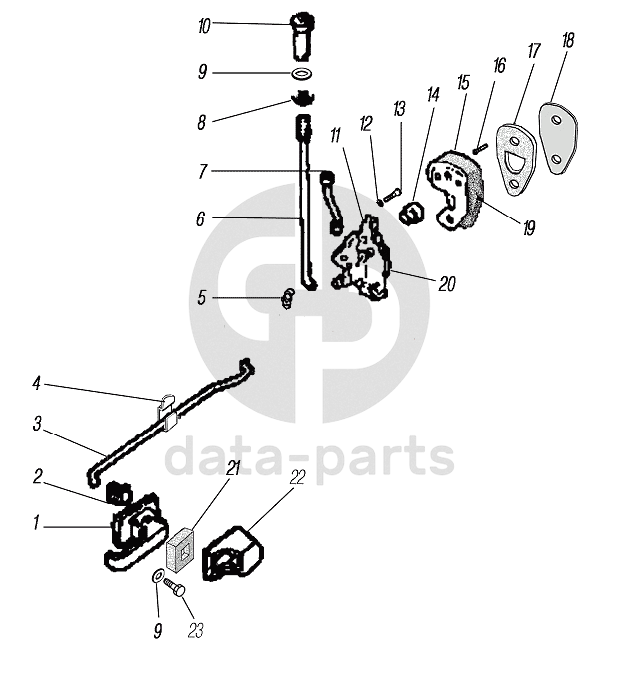 10
9
8
7
6
5
11
12
13
14
15
16
17
18
19
20
4
3
2
1
21
22
9
23
data-parts