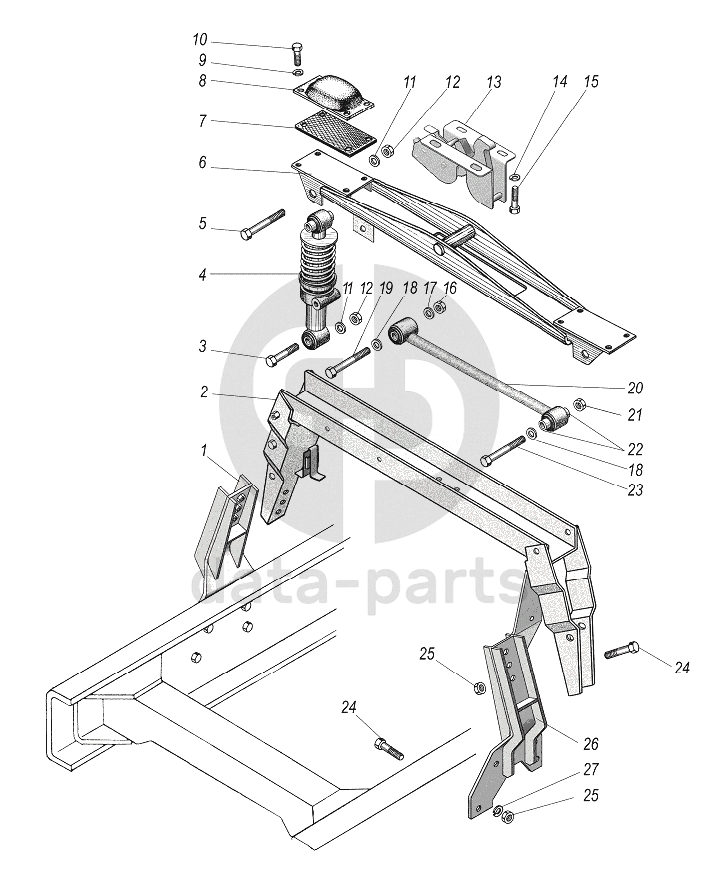 10
9
8
7
6
5
4
3
2
1
11
12
13
14
15
11
12
19
18
17
16
20
21
22
18
23
24
25
24
26
27
25
data-parts