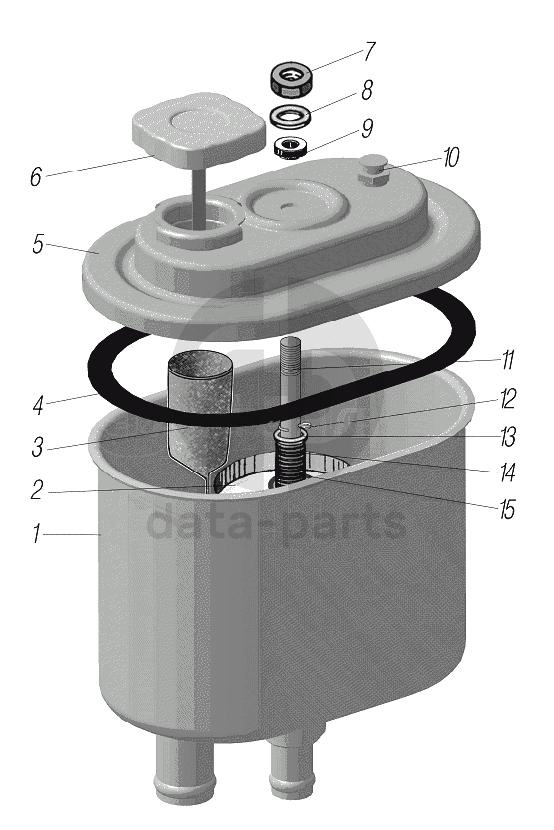 7
8
9
10
6
5
11
4
12
3
13
14
2
15
1
data-parts