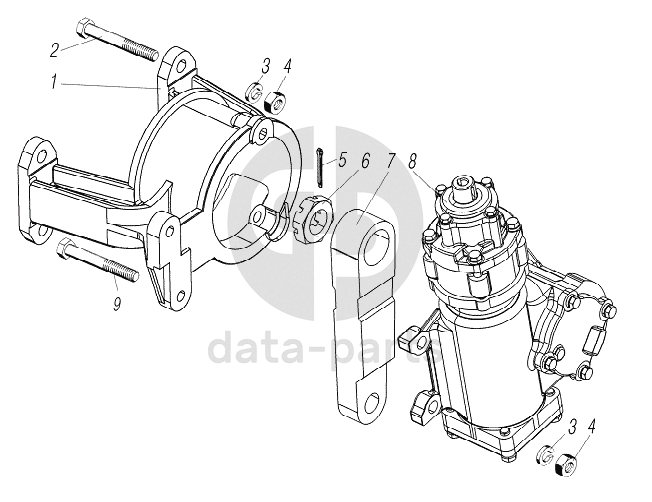 2
1
3
4
5
6
7
8
9
data-parts
3
4