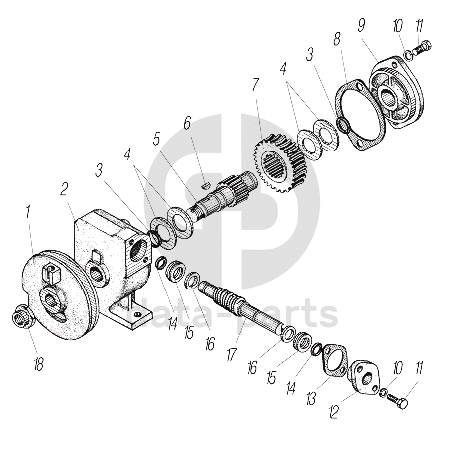 9
10
11
8
3
4
7
6
5
4
3
2
1
14
15
16
17
16
15
14
13
12
10
11
18
data-parts