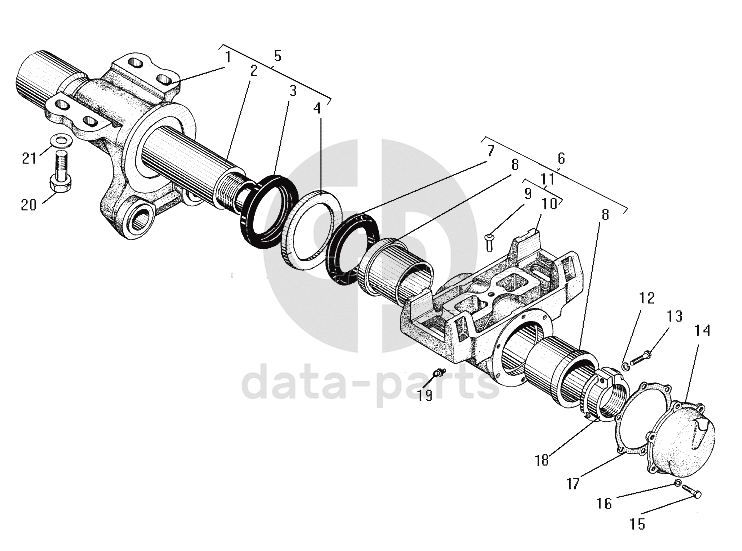 1
5
2
3
4
21
20
7
6
8
11
9
10
8
12
13
14
19
18
17
16
15
data-parts