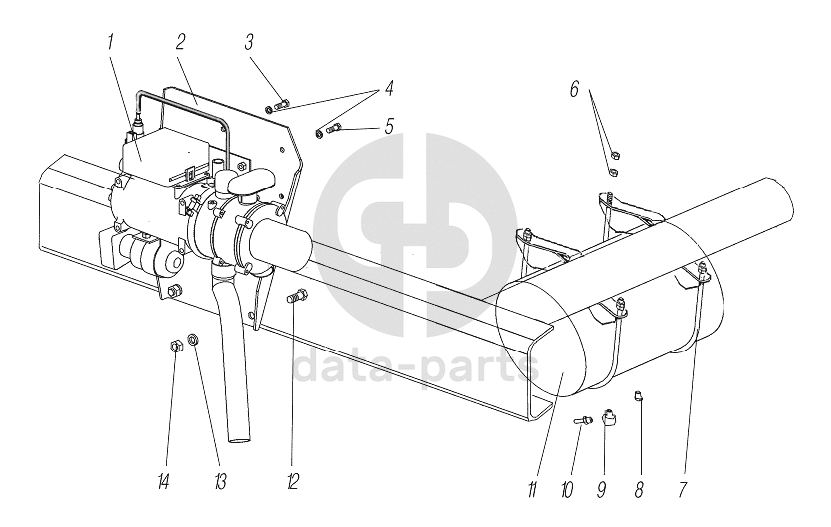 1
2
3
4
5
6
data-parts
14
13
12
11
10
9
8
7