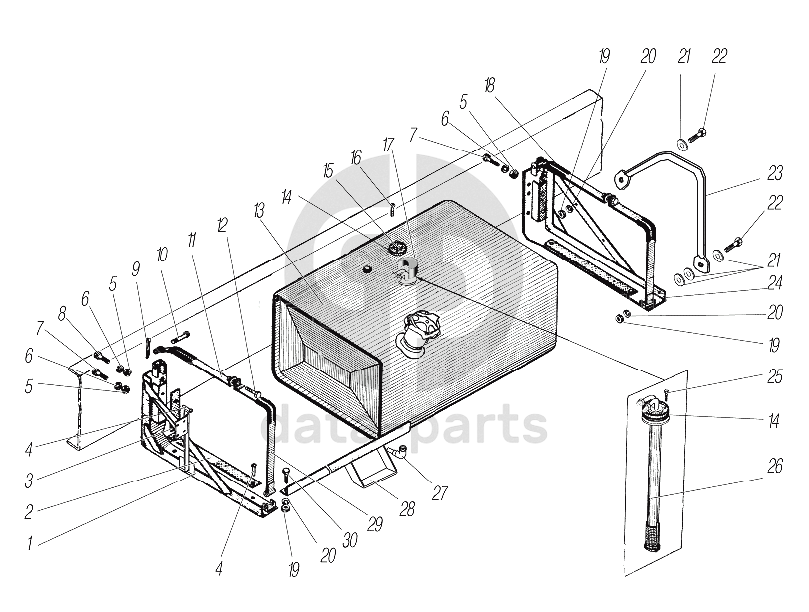 19
20
21
22
18
5
6
7
17
16
15
14
13
12
11
10
9
5
6
8
7
6
5
4
3
2
1
23
22
21
24
20
19
25
14
26
27
28
29
30
20
19
4
data parts