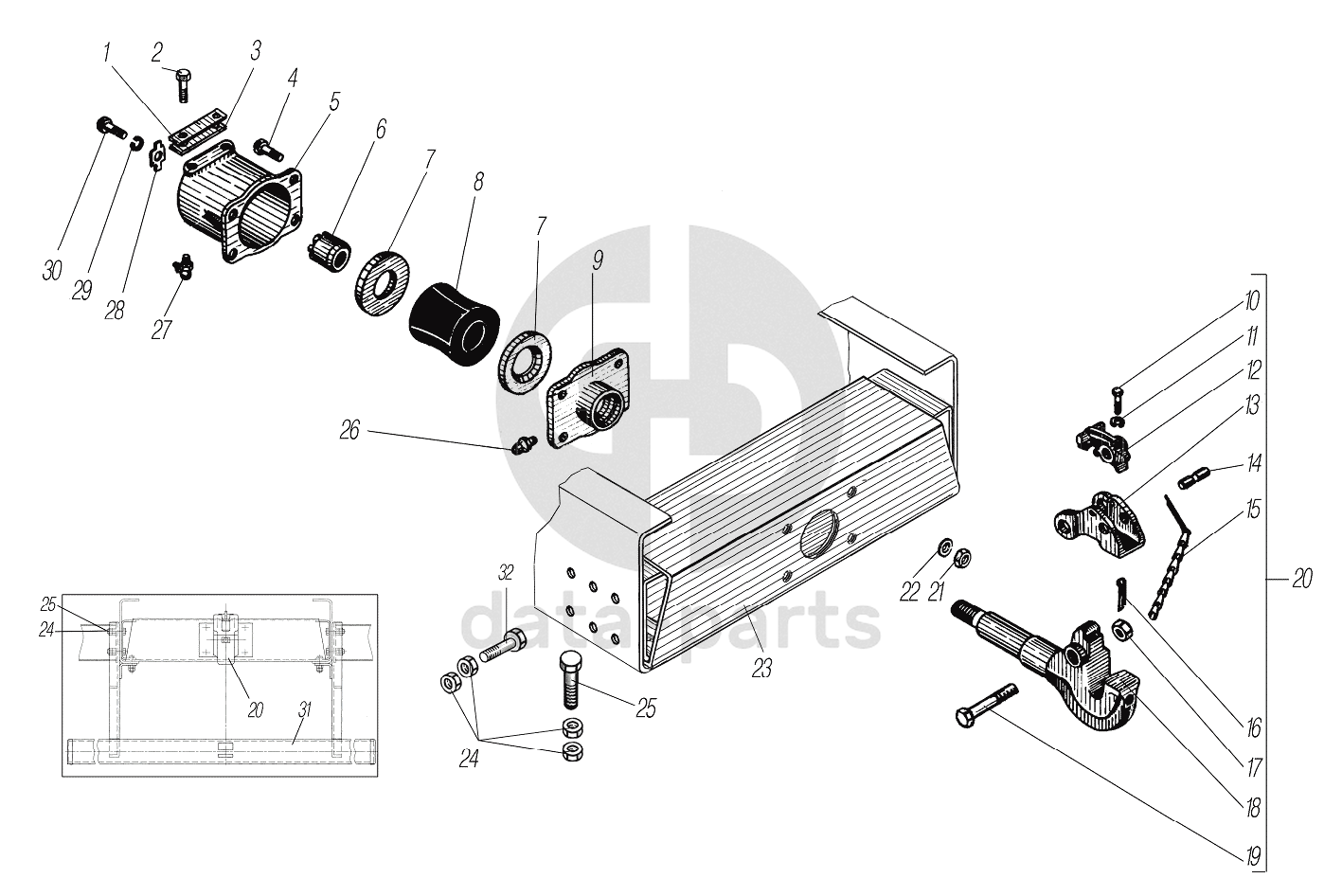 1
2
3
4
5
6
7
8
7
9
30
29
28
27
26
10
11
12
13
14
15
20
22
21
16
17
18
19
23
32
25
24
25
24
20
31
data parts