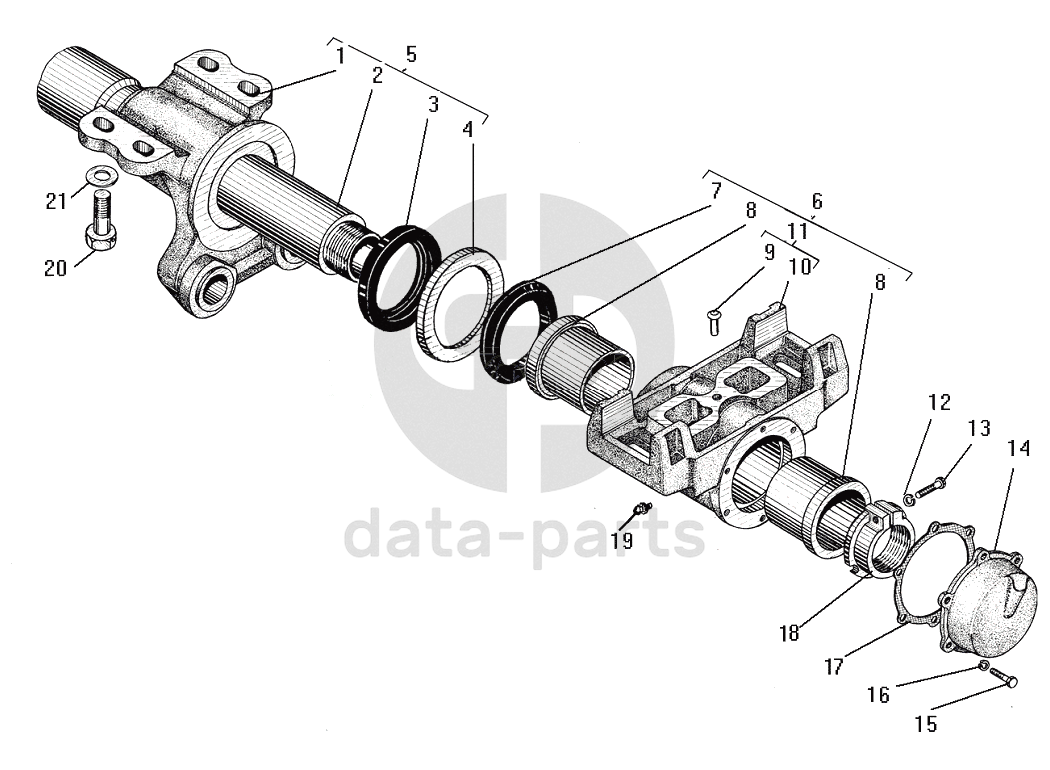 1
5
2
3
4
21
20
7
6
8
11
9
10
8
12
13
14
19
data-parts
18
17
16
15