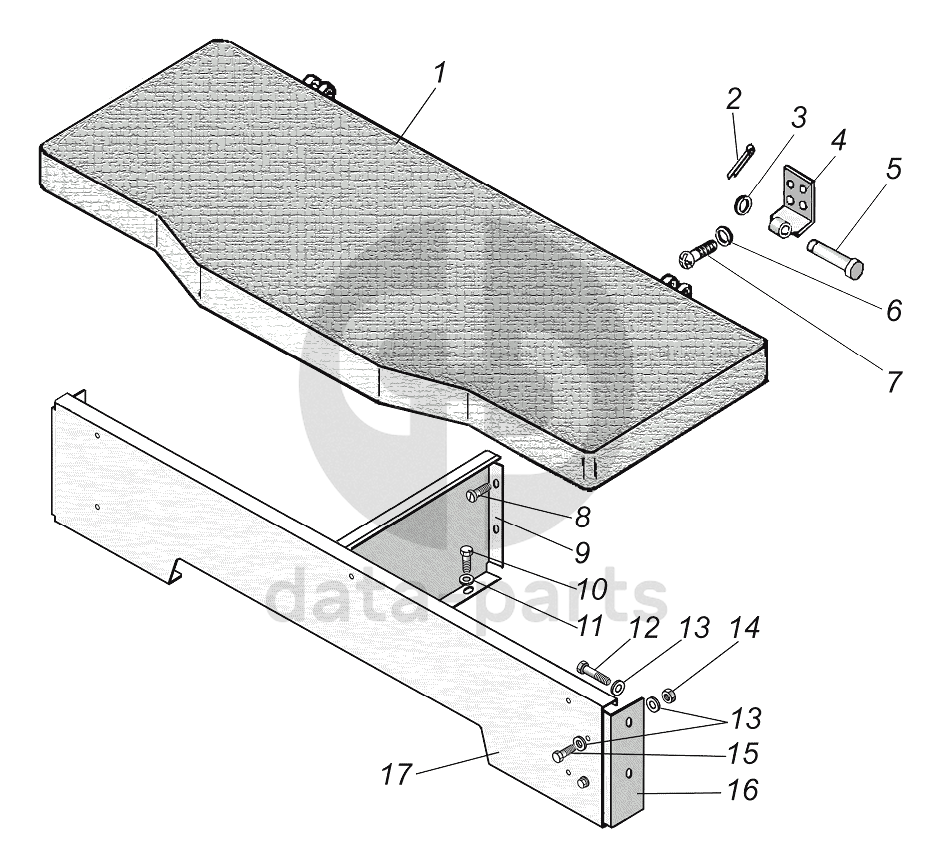 1
2
3
4
5
6
7
8
9
10
11
12
13
14
13
15
16
17
data parts