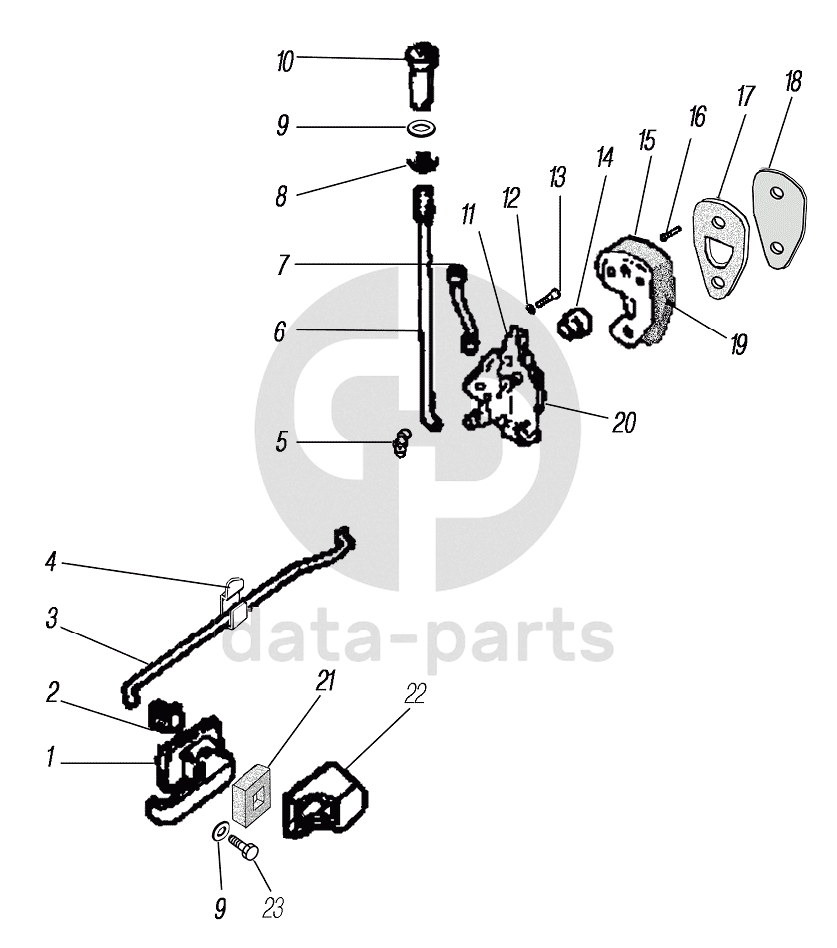 10
9
8
7
6
5
11
12
13
14
15
16
17
18
19
20
4
3
2
1
21
22
9
23
data-parts