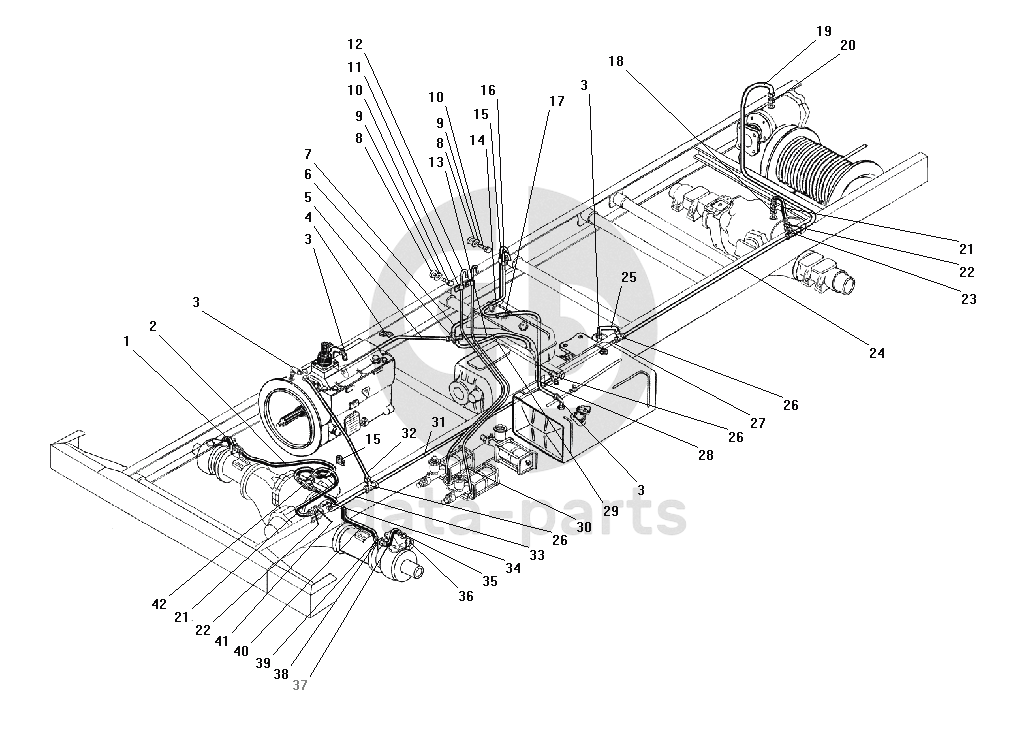 12
11
10
9
8
7
6
5
4
3
3
2
1
10
9
8
13
16
15
14
17
3
18
19
20
21
22
23
24
25
26
27
26
28
3
29
30
26
33
34
35
36
15
32
31
42
21
22
41
40
39
38
37
tata-parts