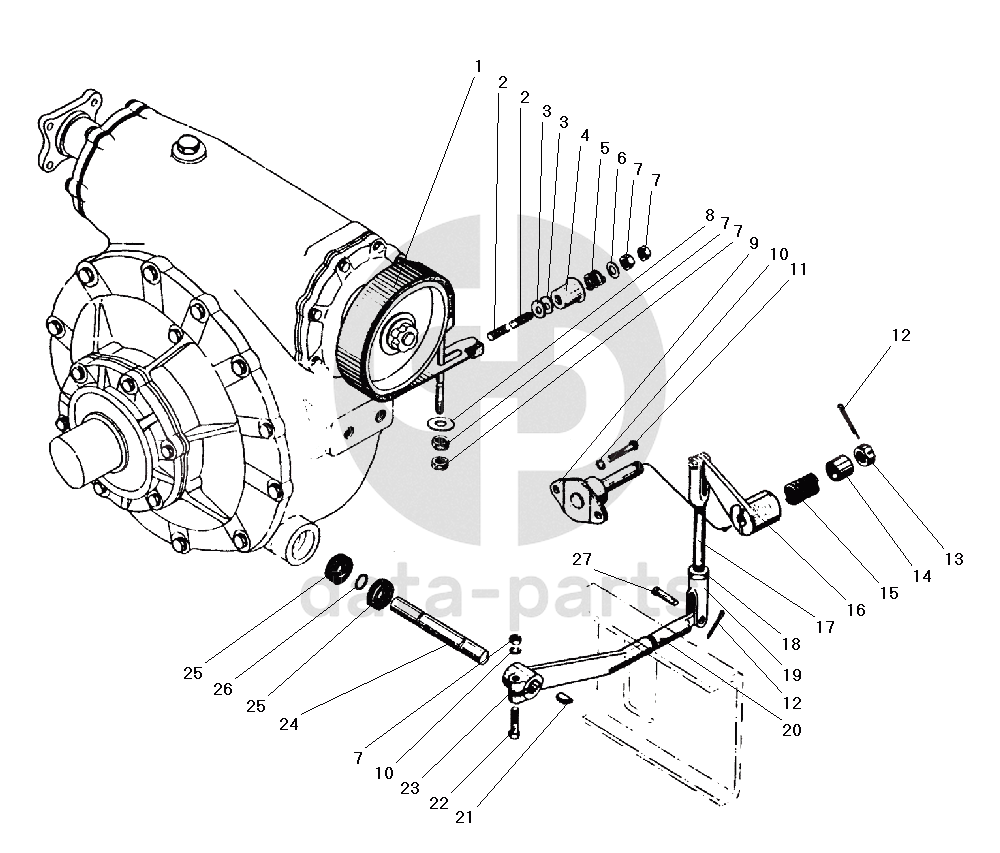 1
2
2
3
3
4
5
6
7
7
8
7
7
9
10
11
12
13
14
15
16
17
18
19
12
20
27
25
26
25
24
7
10
23
22
21
data-parts