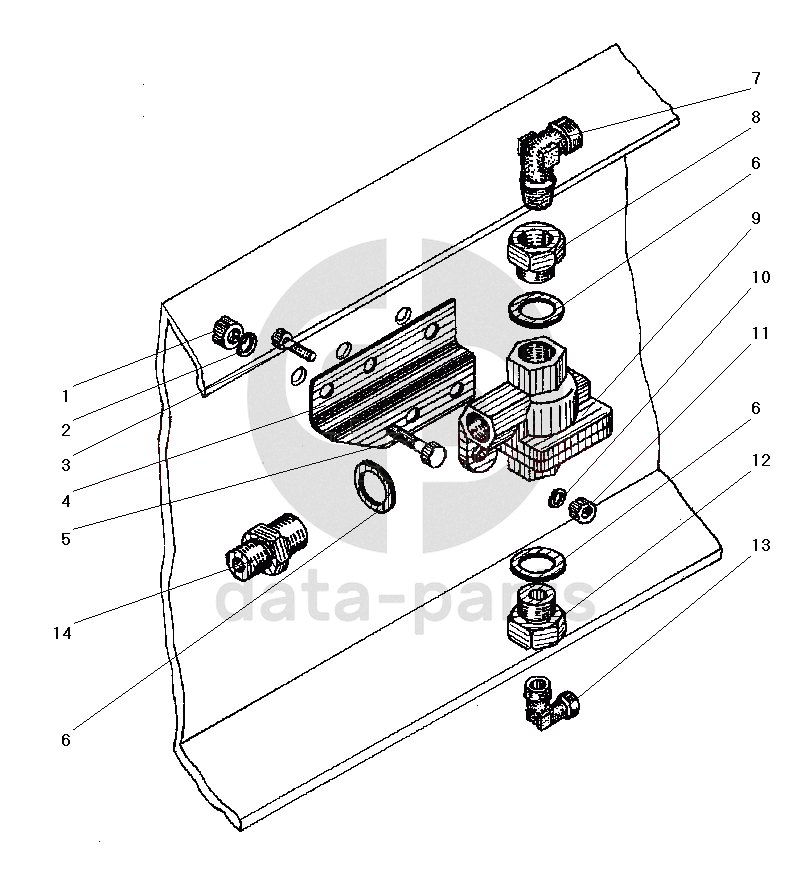 7
8
6
9
10
11
6
12
13
1
2
3
4
5
14
6
data-parts